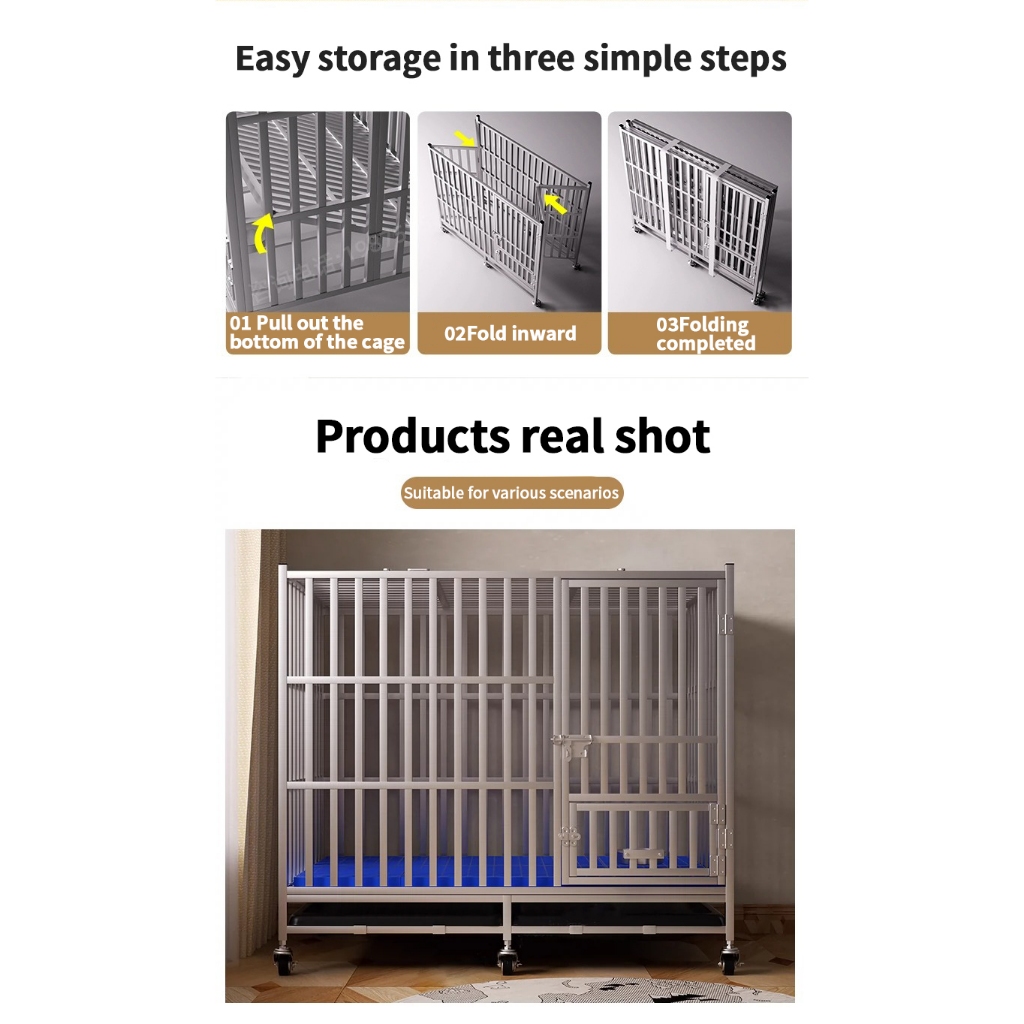 Easy storage in three simple steps

01 Pull out the bottom of the cage

02Fold inward

03Folding completed

Products real shot

Suitable for various scenarios