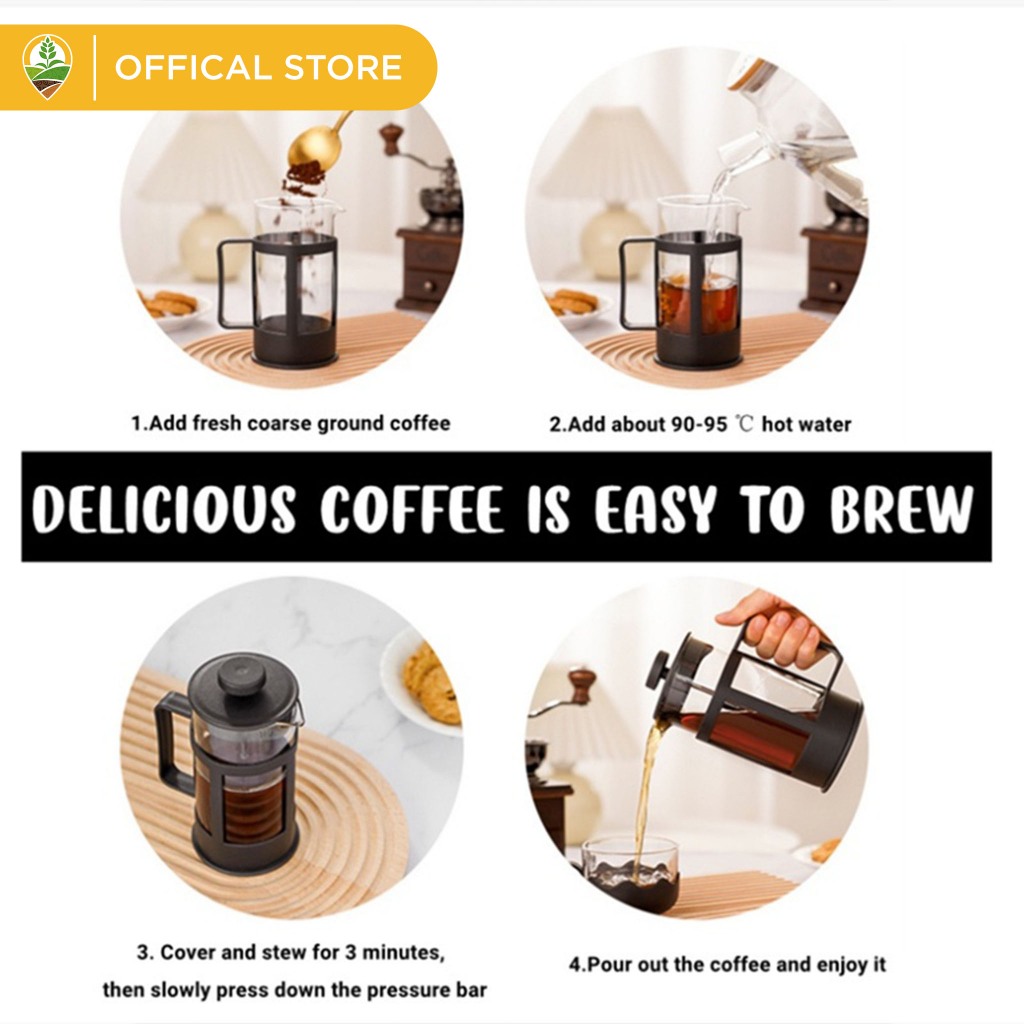 OFFICAL STORE

1.Add fresh coarse ground coffee

2.Add about 90-95 ℃ hot water

DELICIOUS COFFEE IS EASY TO BREW

3. Cover and stew for 3 minutes, then slowly press down the pressure bar

4.Pour out the coffee and enjoy it