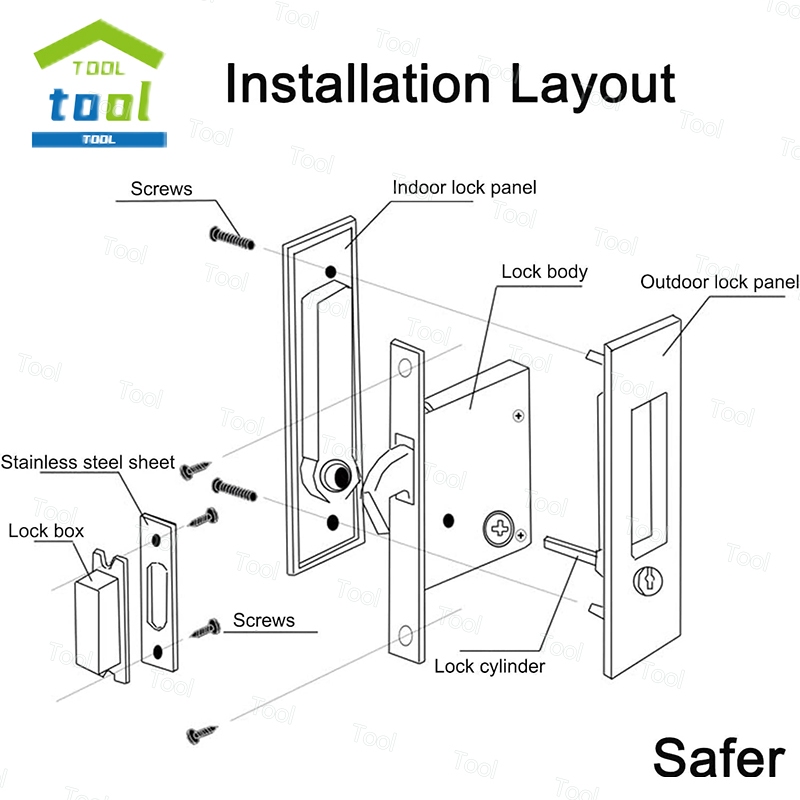 TOOL
tool
TOOL

Installation Layout

Screws

Indoor lock panel

Lock body

Outdoor lock panel

Stainless steel sheet

Lock box

Screws

Lock cylinder

Safer