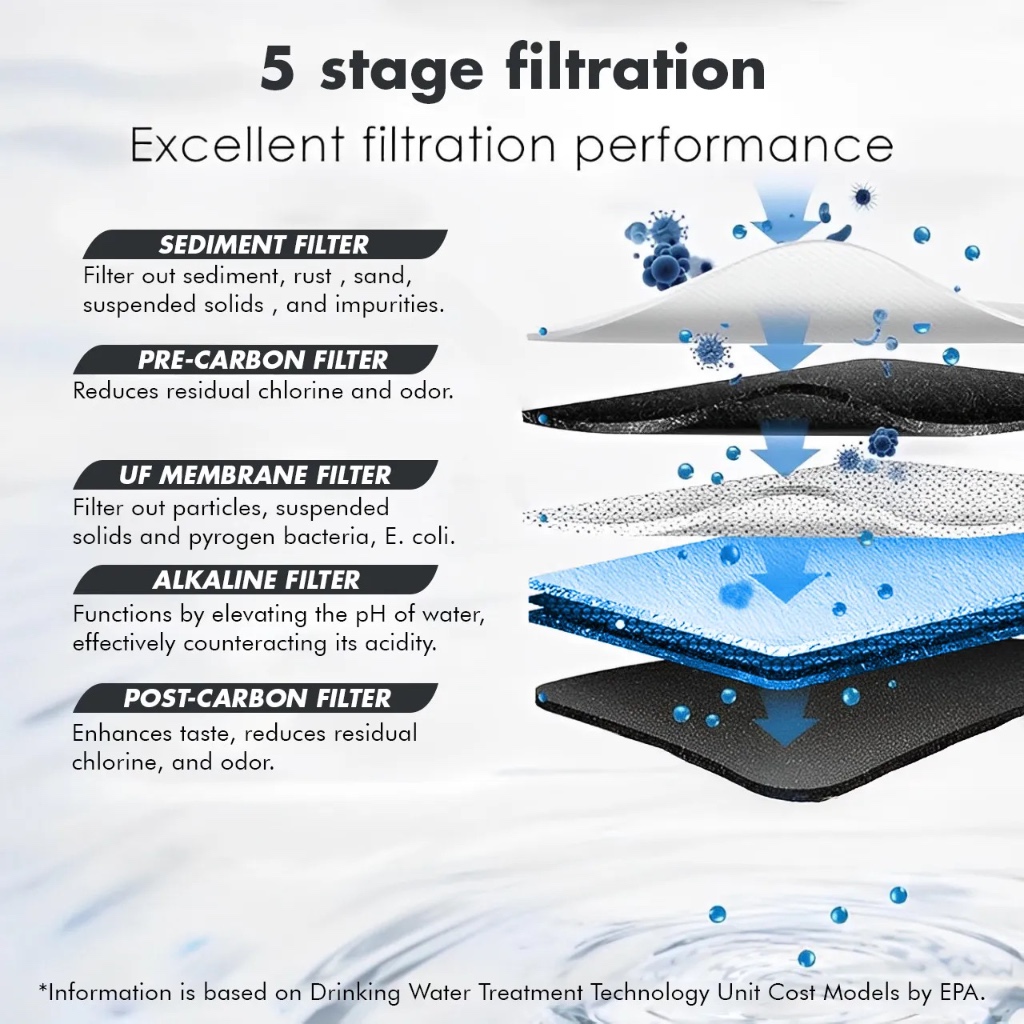 5 stage filtration
Excellent filtration performance

SEDIMENT FILTER
Filter out sediment, rust , sand, suspended solids , and impurities.

PRE-CARBON FILTER
Reduces residual chlorine and odor.

UF MEMBRANE FILTER
Filter out particles, suspended solids and pyrogen bacteria, E. coli.

ALKALINE FILTER
Functions by elevating the pH of water, effectively counteracting its acidity.

POST-CARBON FILTER
Enhances taste, reduces residual chlorine, and odor.

*Information is based on Drinking Water Treatment Technology Unit Cost Models by EPA.