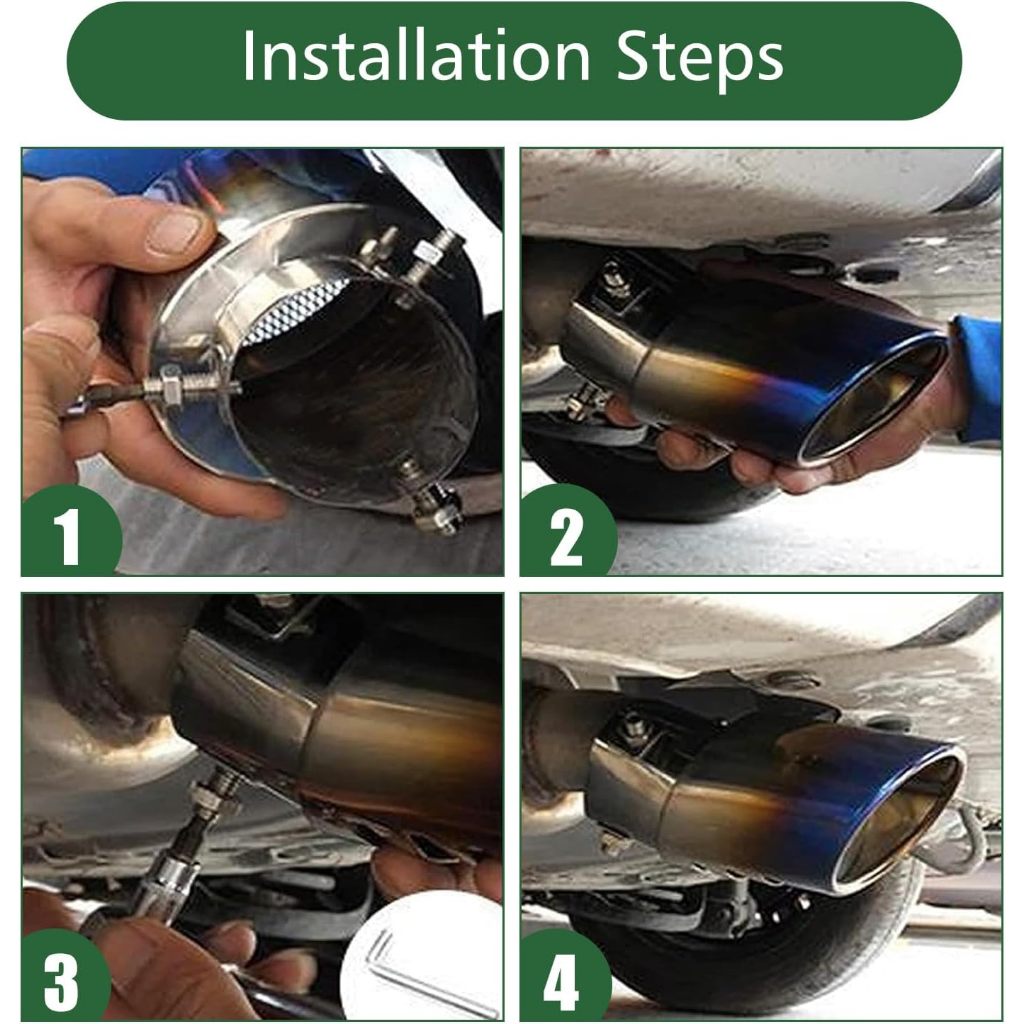 Installation Steps

1

2

3

4