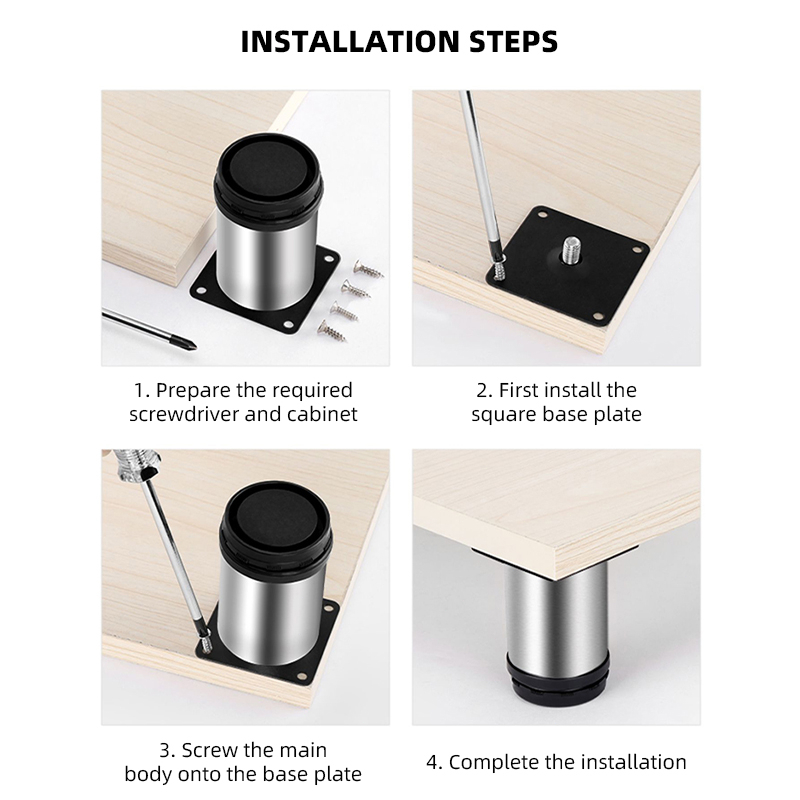 INSTALLATION STEPS

1. Prepare the required screwdriver and cabinet

2. First install the square base plate

3. Screw the main body onto the base plate

4. Complete the installation