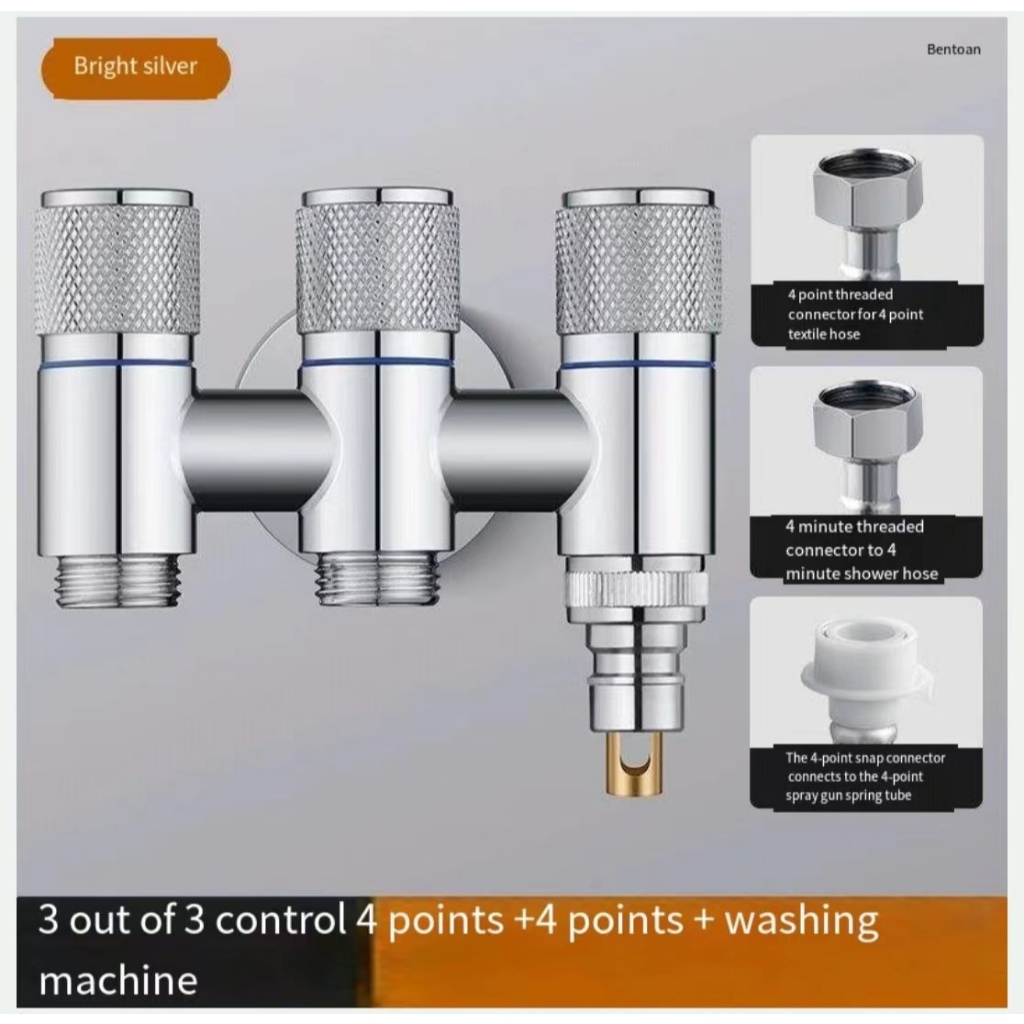 Bright silver

Bentoan

4 point threaded connector for 4 point textile hose

4 minute threaded connector to 4 minute shower hose

The 4-point snap connector connects to the 4-point spray gun spring tube

3 out of 3 control 4 points +4 points + washing machine