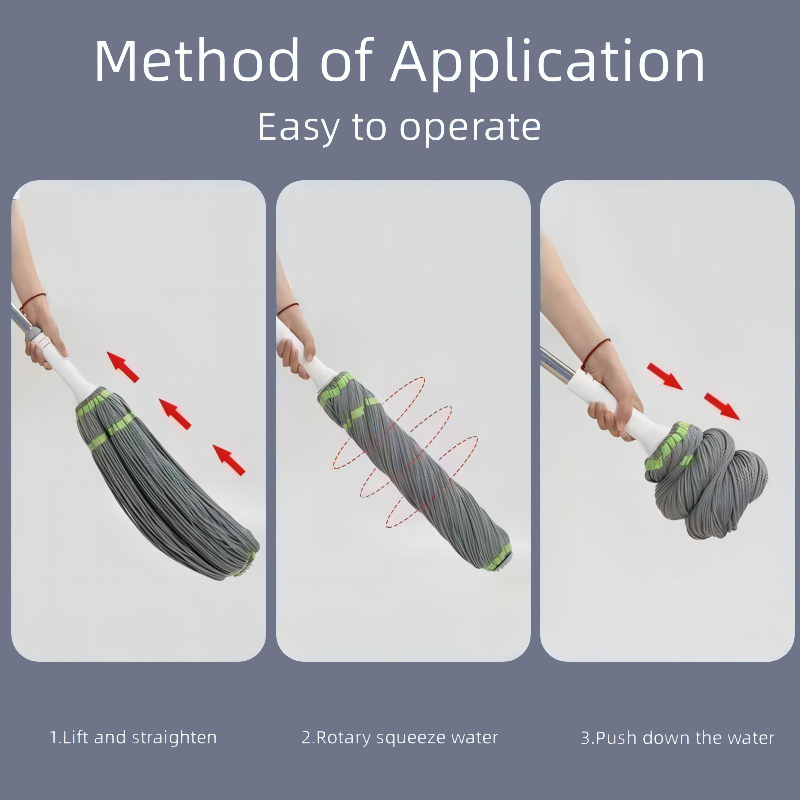 Method of Application
Easy to operate

1.Lift and straighten

2.Rotary squeeze water

3.Push down the water