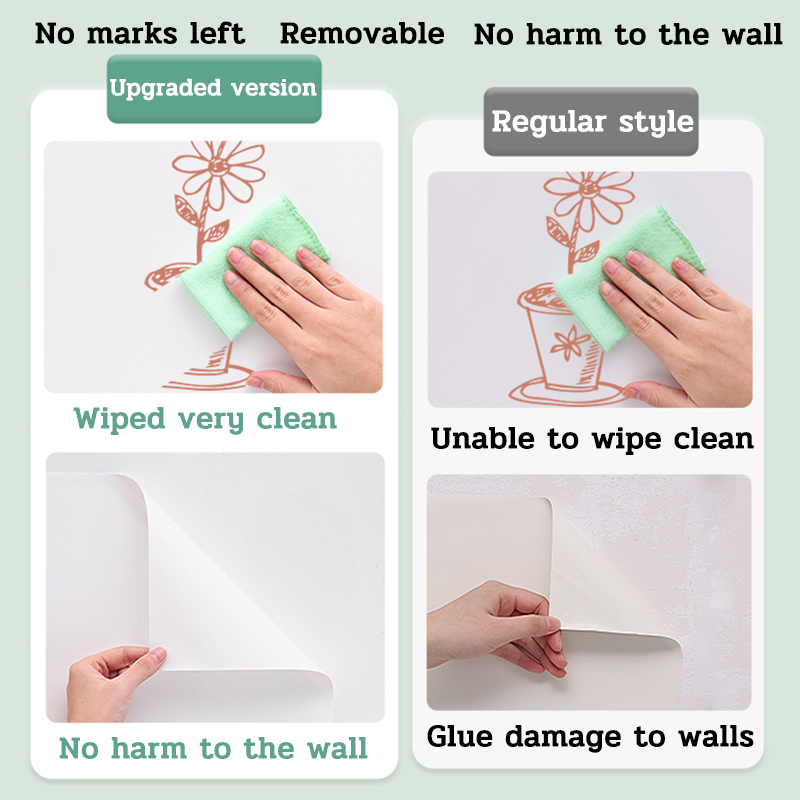 No marks left Removable No harm to the wall

Upgraded version

Wiped very clean

No harm to the wall

Regular style

Unable to wipe clean

Glue damage to walls