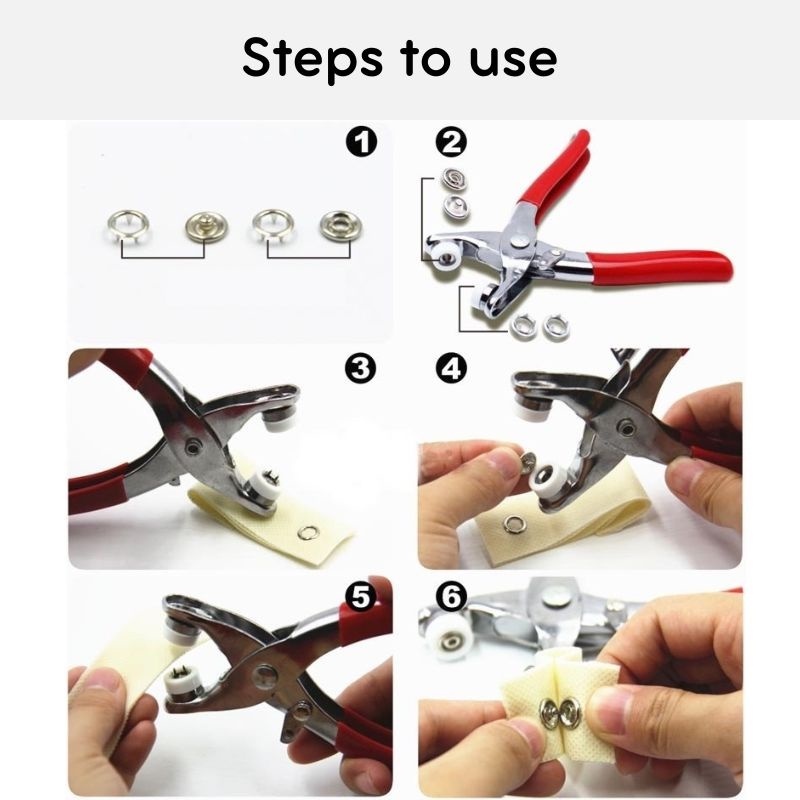 Steps to use

1

2

3

4

5

6