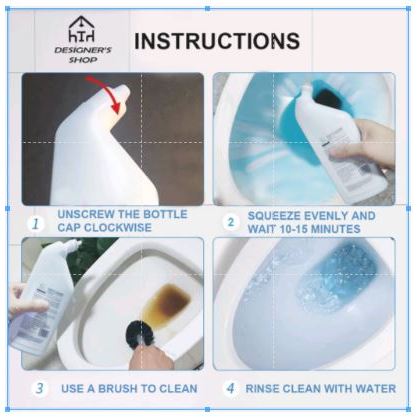 hTH
DESIGNER'S SHOP

INSTRUCTIONS

1 UNSCREW THE BOTTLE CAP CLOCKWISE

2 SQUEEZE EVENLY AND WAIT 10-15 MINUTES

3 USE A BRUSH TO CLEAN

4 RINSE CLEAN WITH WATER