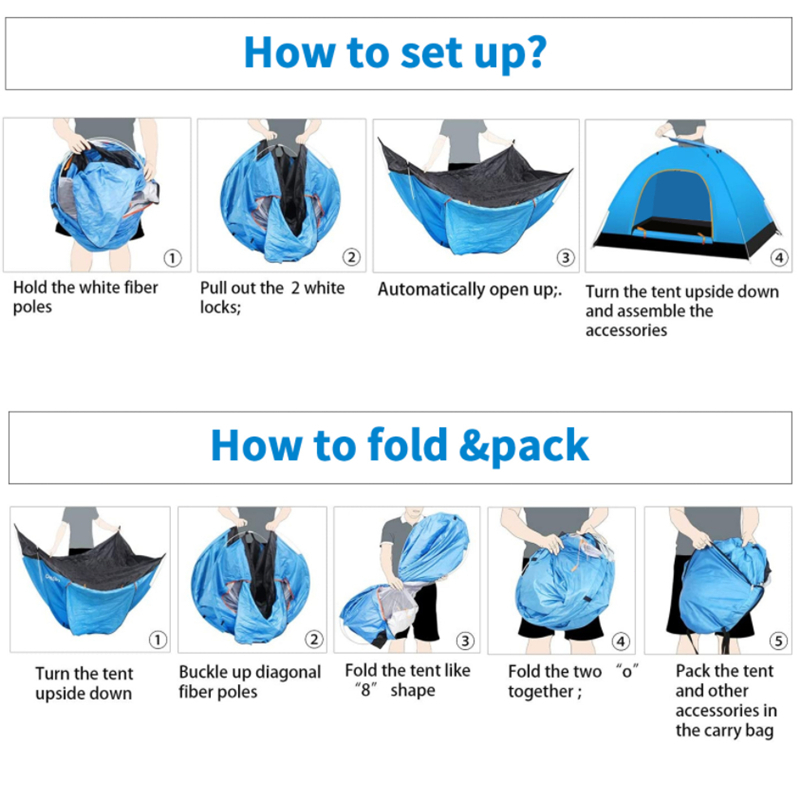 How to set up?

①
Hold the white fiber poles

②
Pull out the 2 white locks;

③
Automatically open up;.

④
Turn the tent upside down and assemble the accessories

How to fold &pack

①
Turn the tent upside down

②
Buckle up diagonal fiber poles

③
Fold the tent like "8" shape

④
Fold the two "o" together ;

⑤
Pack the tent and other accessories in the carry bag