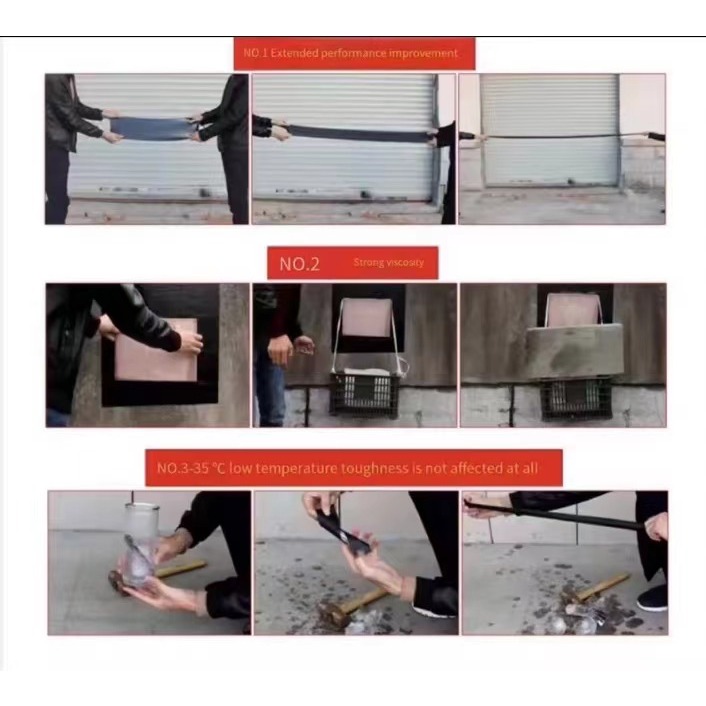 NO.1 Extended performance improvement

NO.2 Strong viscosity

NO.3-35 °C low temperature toughness is not affected at all