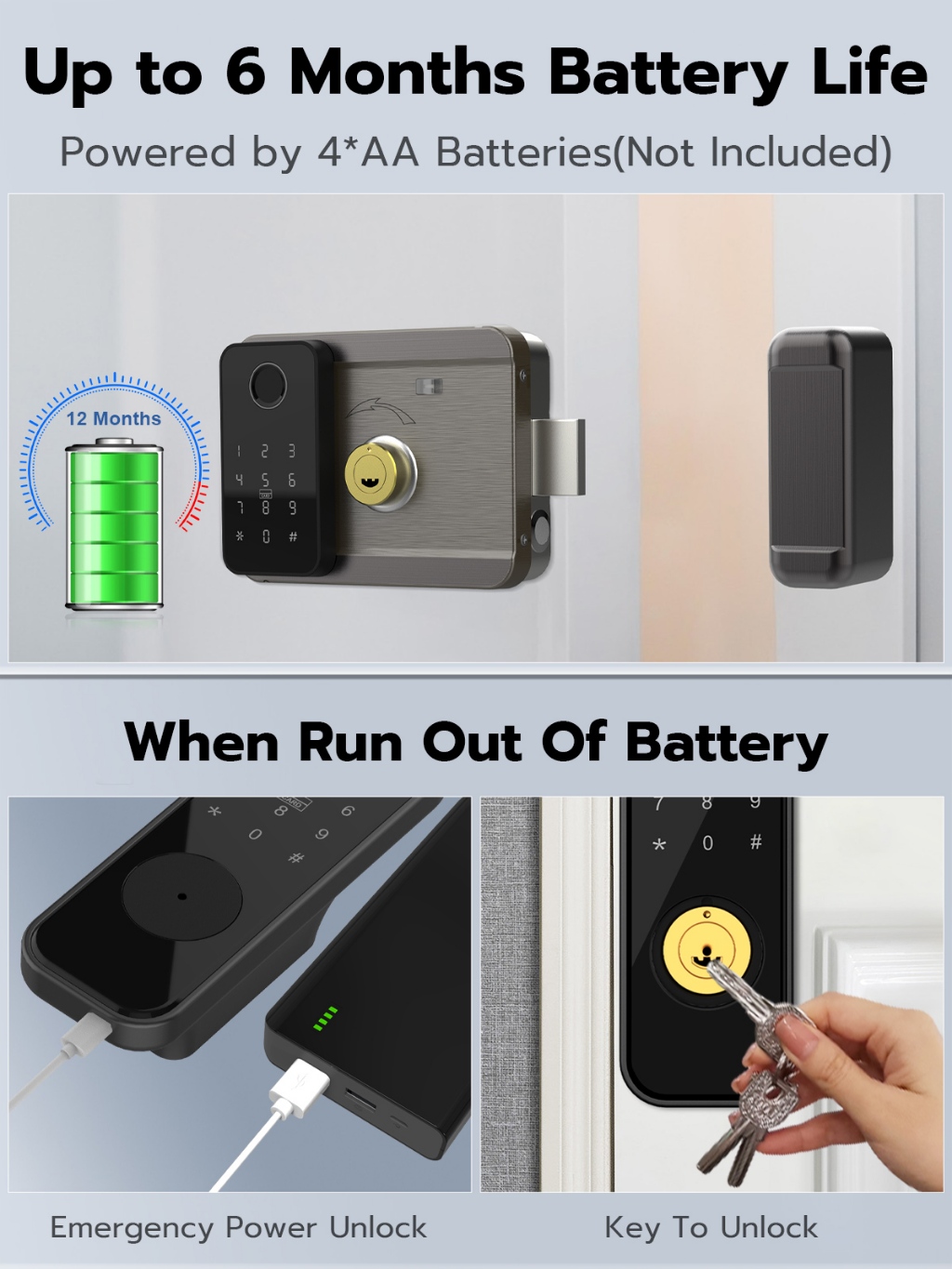 Up to 6 Months Battery Life

Powered by 4*AA Batteries(Not Included)

12 Months

1 2 3
4 5 6
7 8 9
* 0 #

When Run Out Of Battery

* 8 6
0 9
#

7 8 9
* 0 #

Emergency Power Unlock

Key To Unlock