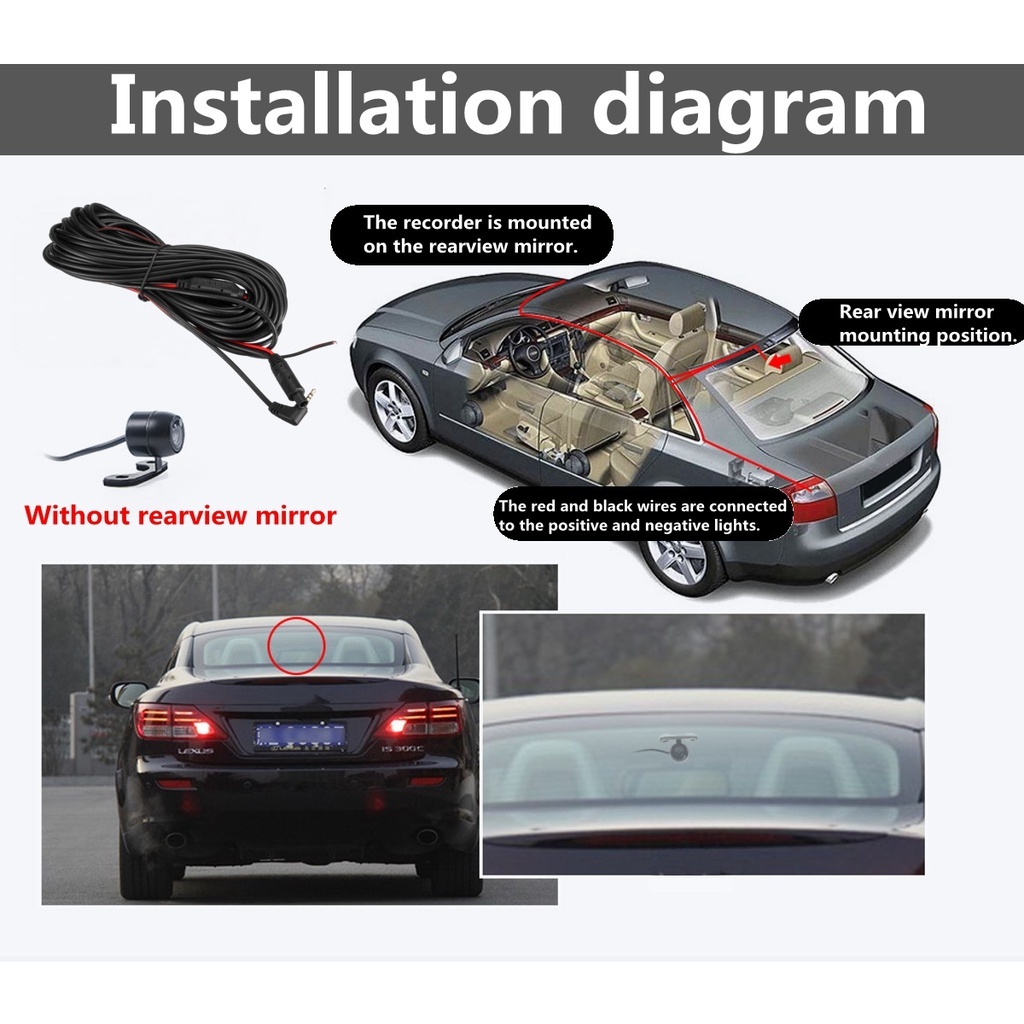 Installation diagram

The recorder is mounted on the rearview mirror.

Rear view mirror mounting position.

Without rearview mirror

The red and black wires are connected to the positive and negative lights.

LEXUS

IS 300C