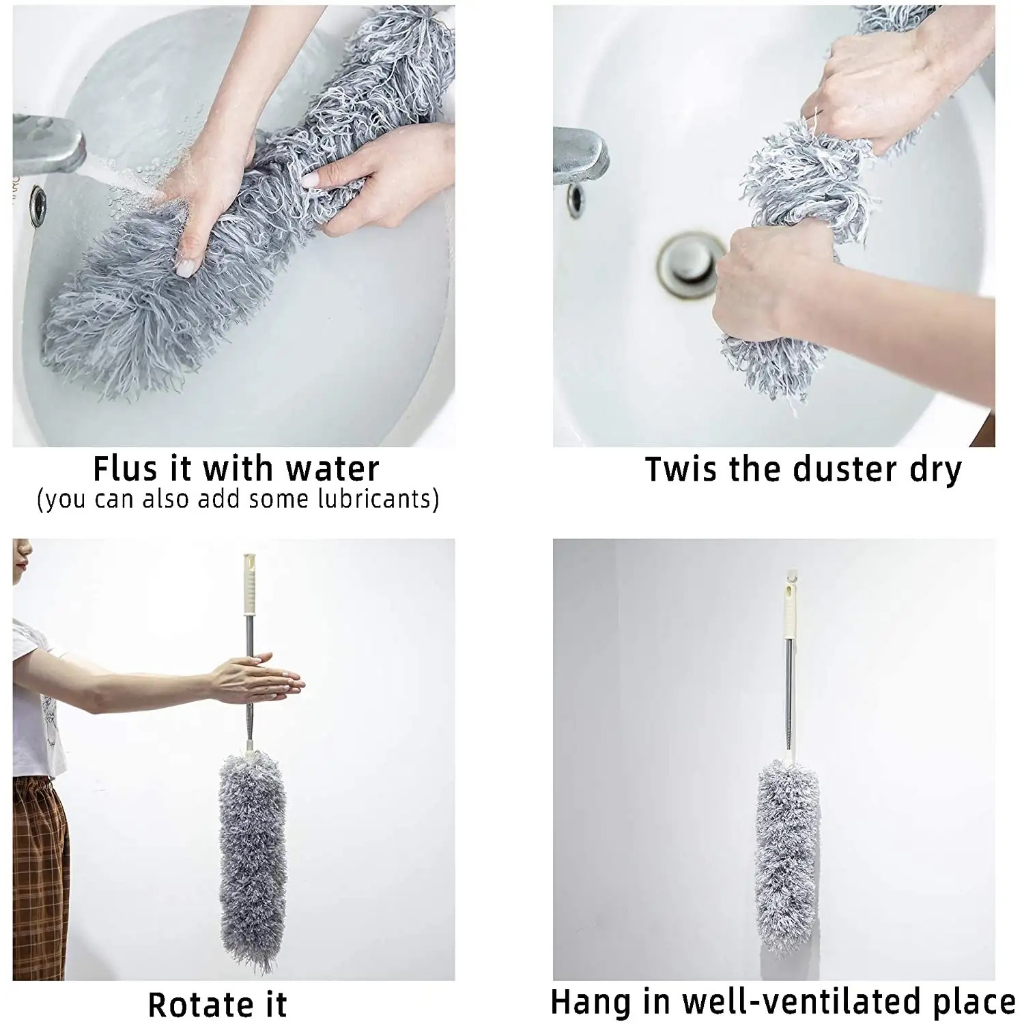 Flus it with water
(you can also add some lubricants)

Twis the duster dry

Rotate it

Hang in well-ventilated place