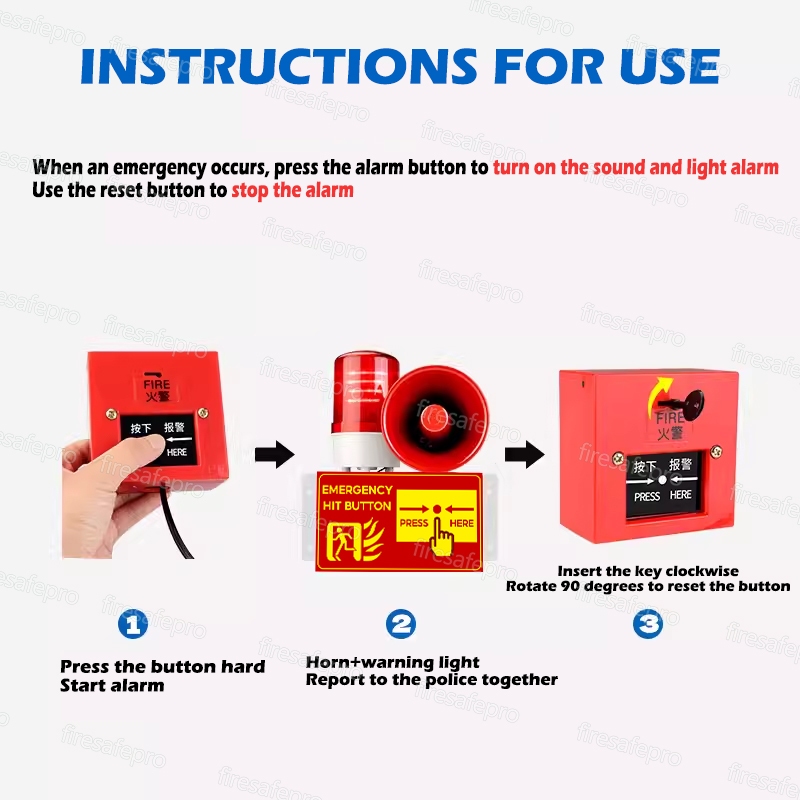 INSTRUCTIONS FOR USE

When an emergency occurs, press the alarm button to turn on the sound and light alarm
Use the reset button to stop the alarm

FIRE
火警
按下 报警
HERE

EMERGENCY
HIT BUTTON
PRESS HERE

FIRE
火警
按下 报警
PRESS HERE

Insert the key clockwise
Rotate 90 degrees to reset the button

1
Press the button hard
Start alarm

2
Horn+warning light
Report to the police together

3

firesafepro