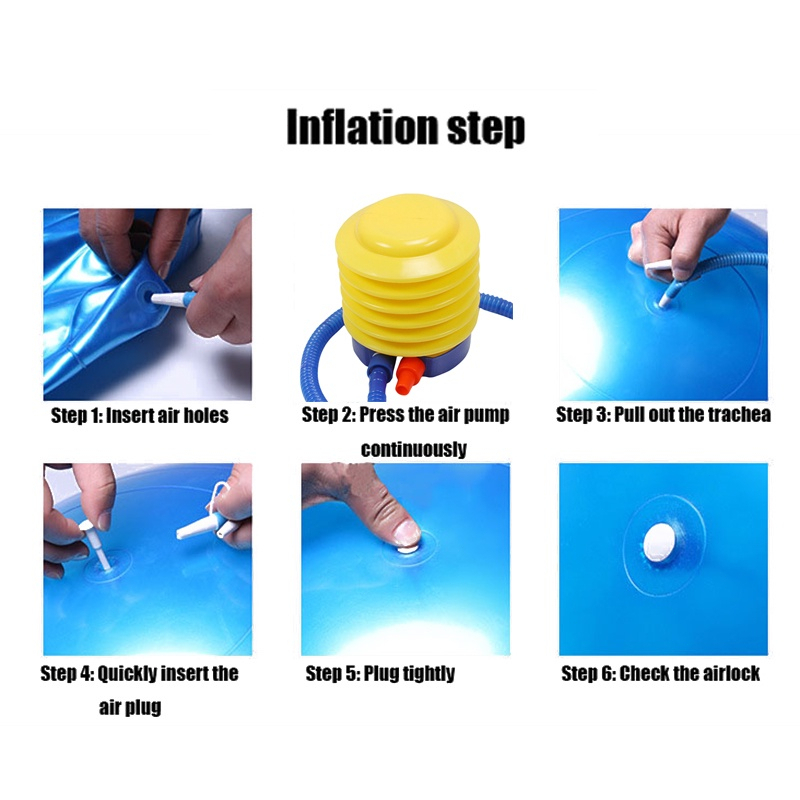 Inflation step

Step 1: Insert air holes

Step 2: Press the air pump continuously

Step 3: Pull out the trachea

Step 4: Quickly insert the air plug

Step 5: Plug tightly

Step 6: Check the airlock