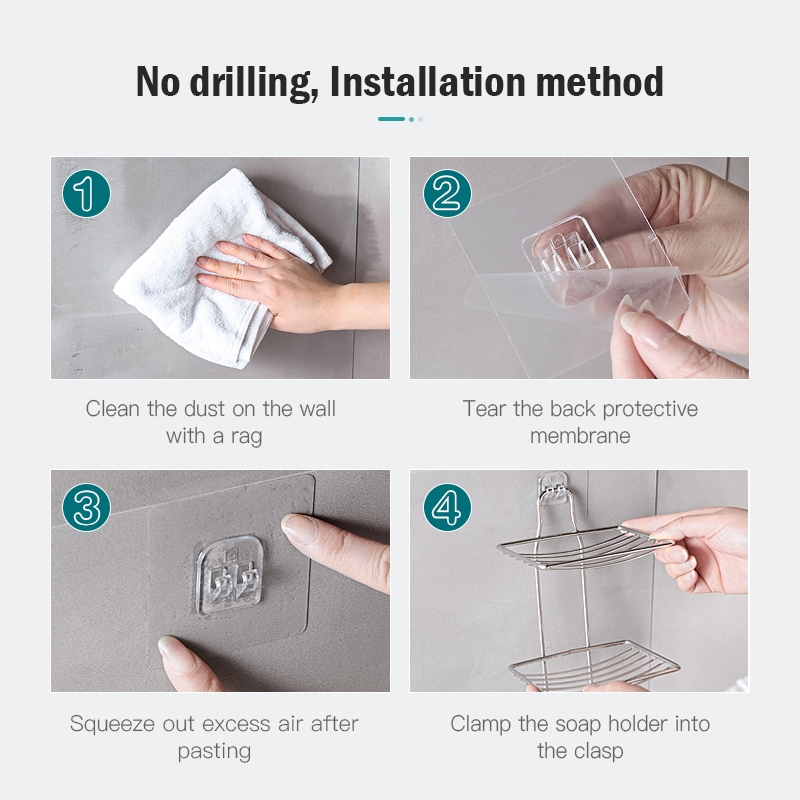 No drilling, Installation method

1

Clean the dust on the wall with a rag

2

Tear the back protective membrane

3

Squeeze out excess air after pasting

4

Clamp the soap holder into the clasp