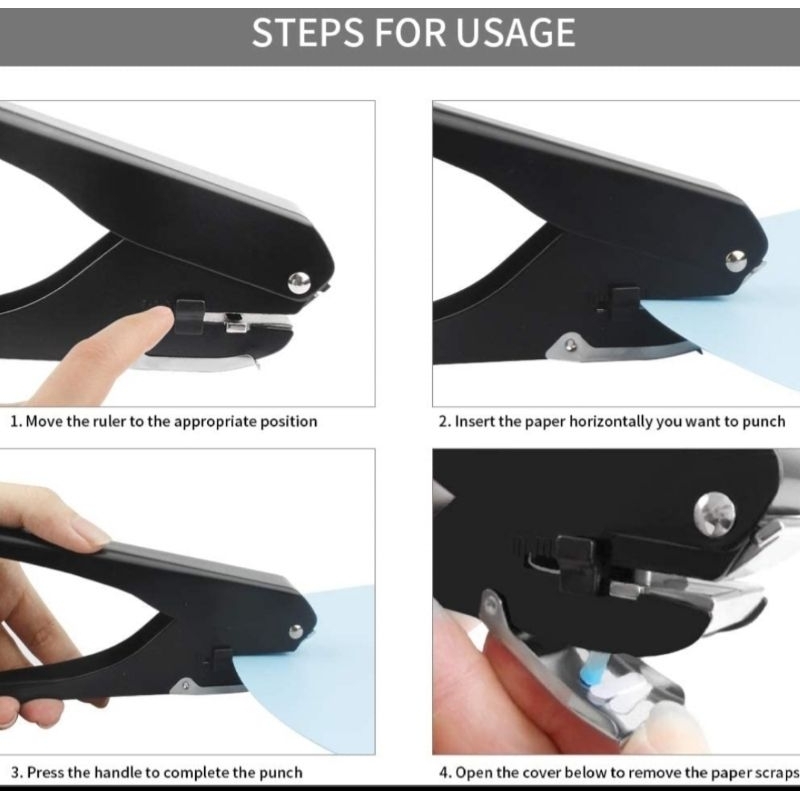 STEPS FOR USAGE

1. Move the ruler to the appropriate position

2. Insert the paper horizontally you want to punch

3. Press the handle to complete the punch

4. Open the cover below to remove the paper scraps