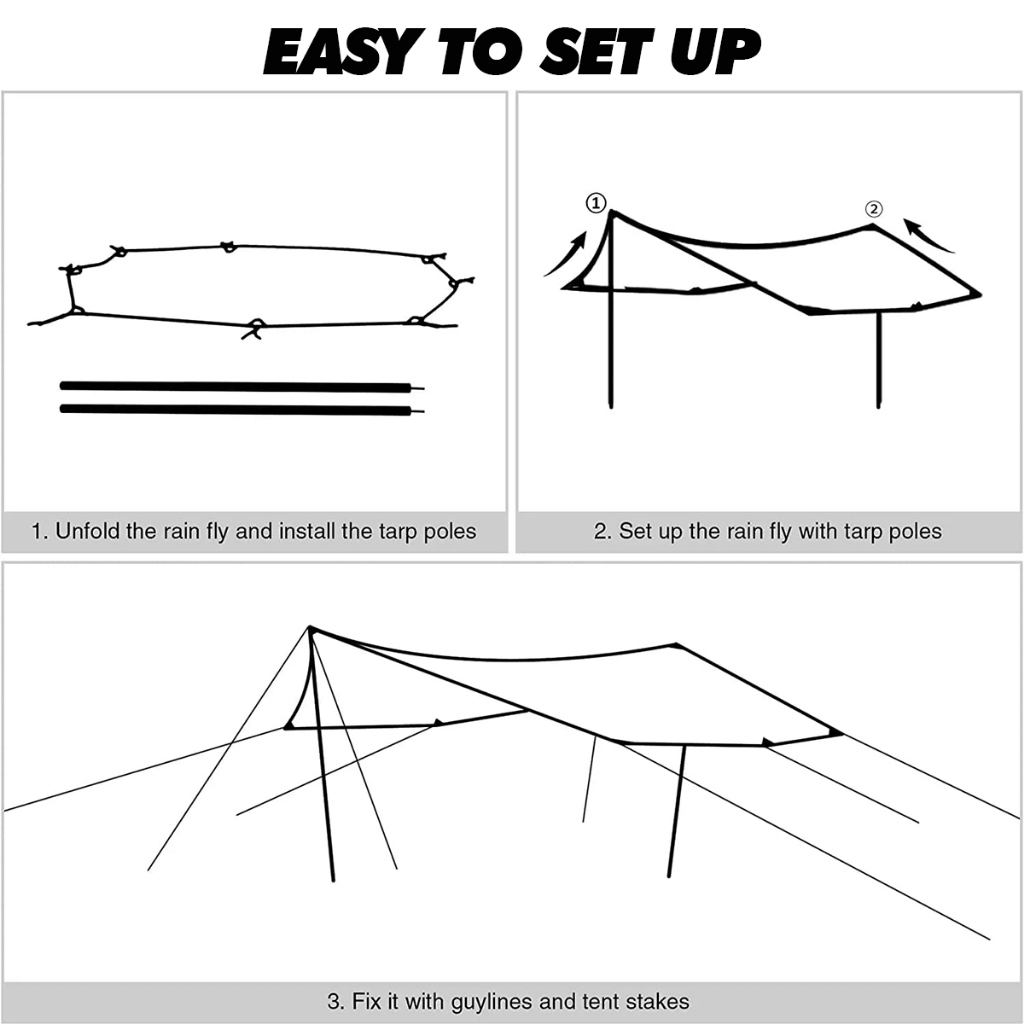 EASY TO SET UP

1. Unfold the rain fly and install the tarp poles

①

②

2. Set up the rain fly with tarp poles

3. Fix it with guylines and tent stakes