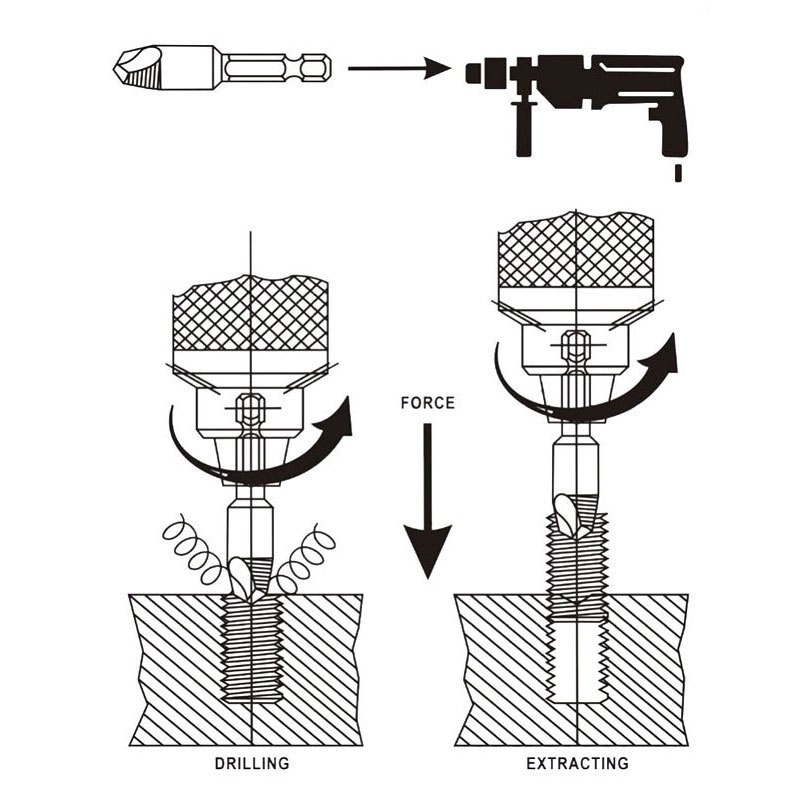 FORCE

DRILLING

EXTRACTING