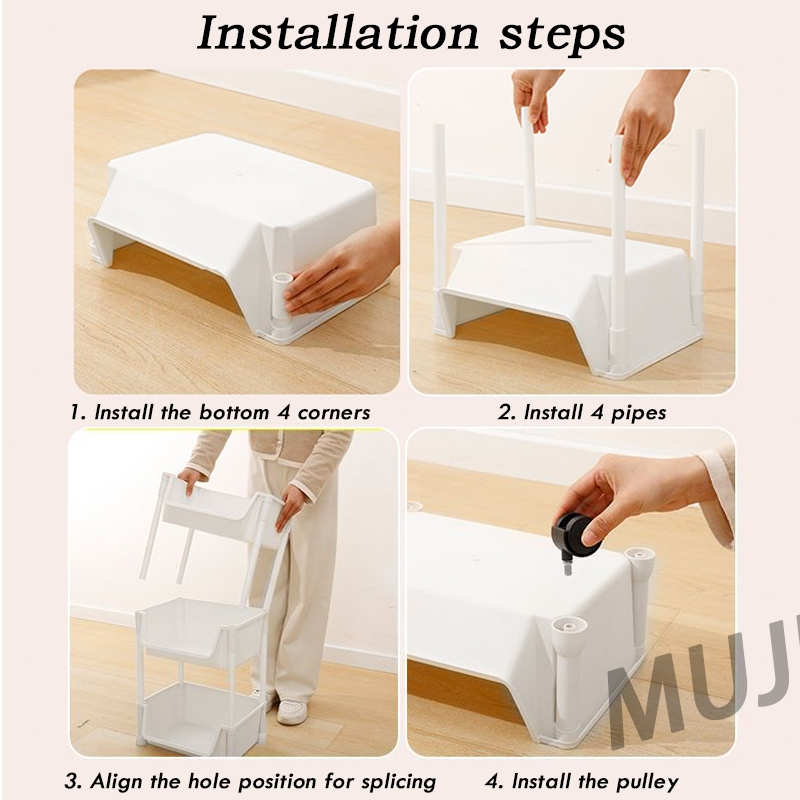 Installation steps

1. Install the bottom 4 corners

2. Install 4 pipes

3. Align the hole position for splicing

4. Install the pulley

MUJ