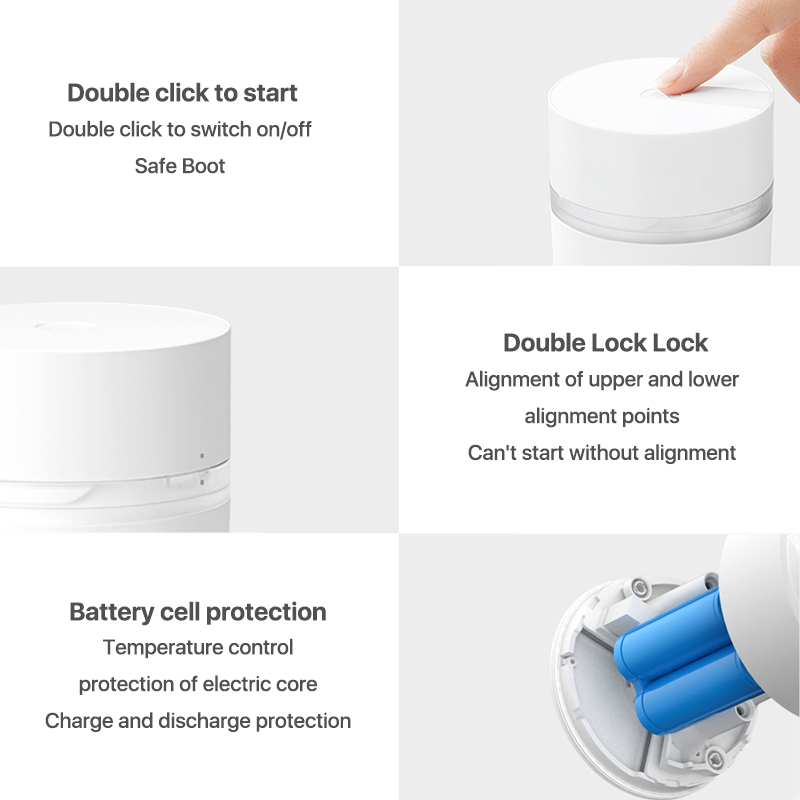 Double click to start
Double click to switch on/off
Safe Boot

Double Lock Lock
Alignment of upper and lower alignment points
Can't start without alignment

Battery cell protection
Temperature control protection of electric core
Charge and discharge protection