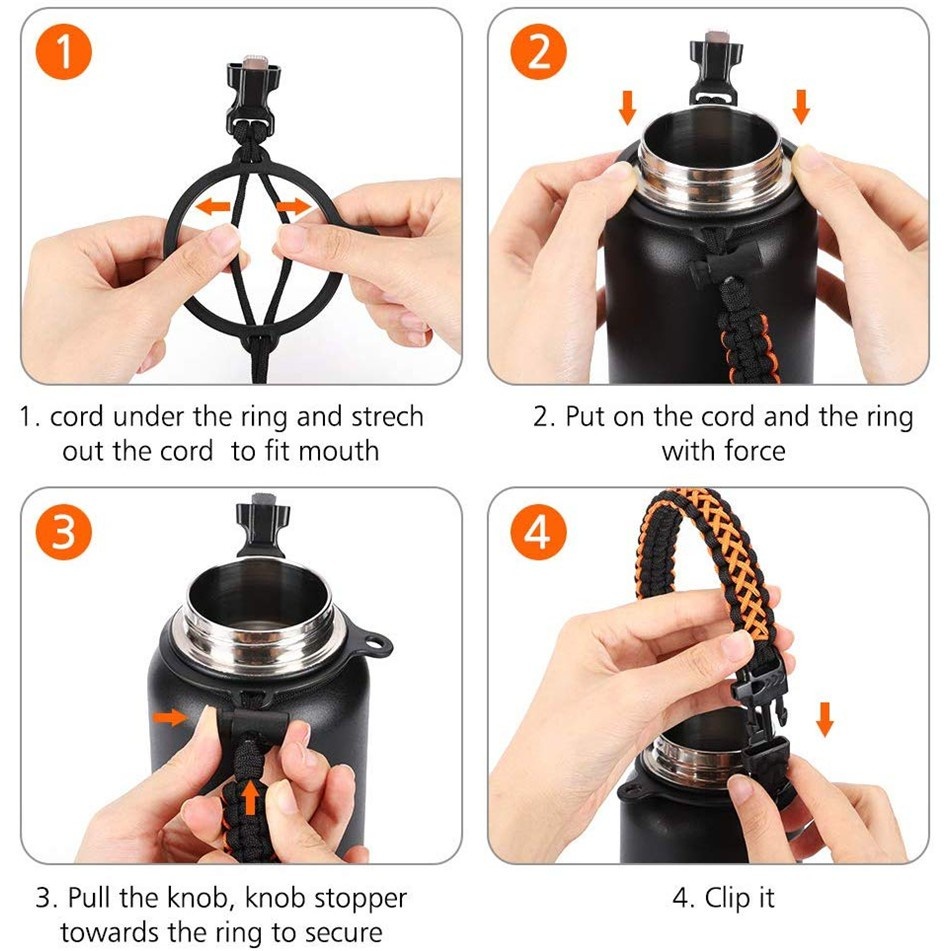 1

1. cord under the ring and strech out the cord to fit mouth

2

2. Put on the cord and the ring with force

3

3. Pull the knob, knob stopper towards the ring to secure

4

4. Clip it