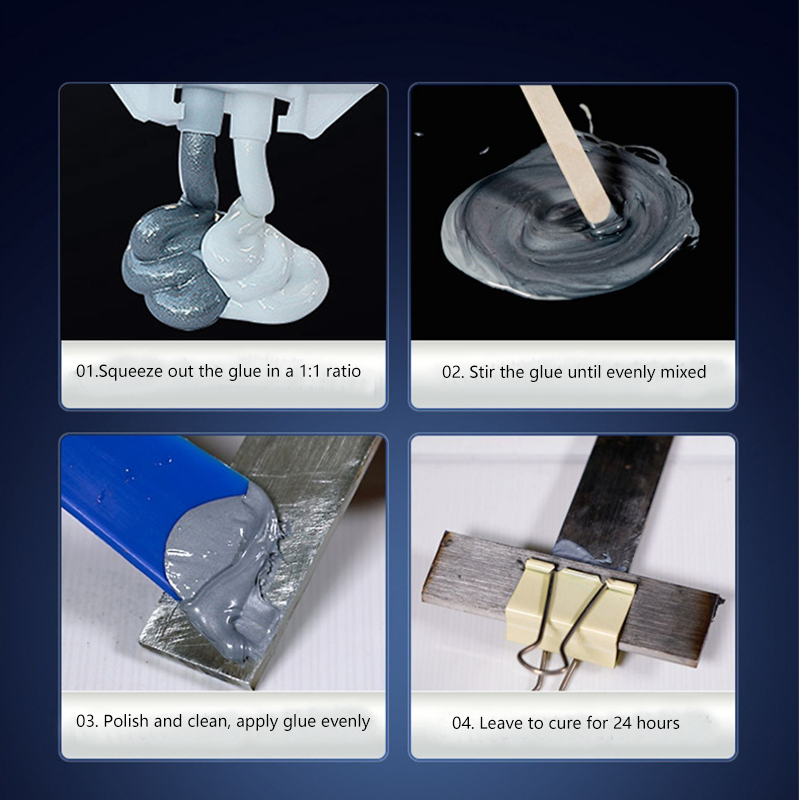 01.Squeeze out the glue in a 1:1 ratio

02. Stir the glue until evenly mixed

03. Polish and clean, apply glue evenly

04. Leave to cure for 24 hours