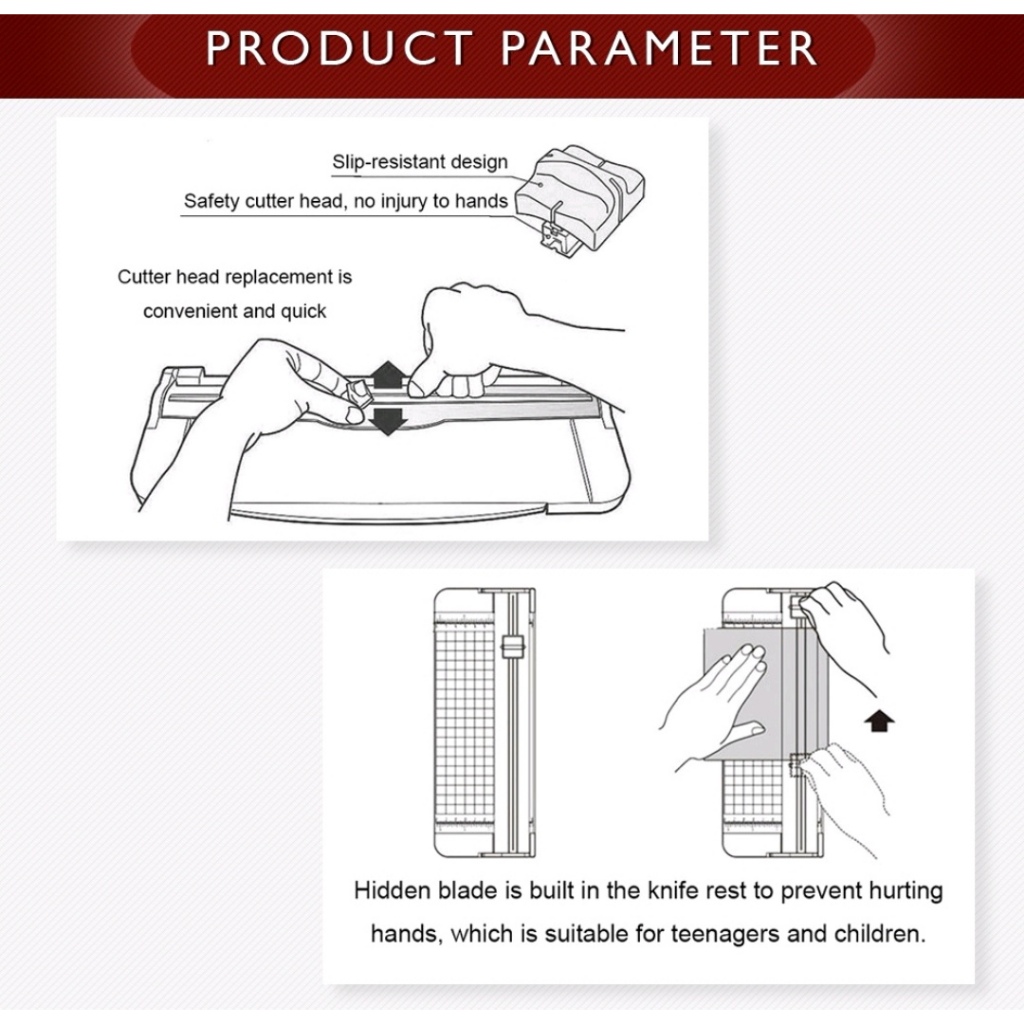 PRODUCT PARAMETER

Slip-resistant design

Safety cutter head, no injury to hands

Cutter head replacement is convenient and quick

Hidden blade is built in the knife rest to prevent hurting hands, which is suitable for teenagers and children.