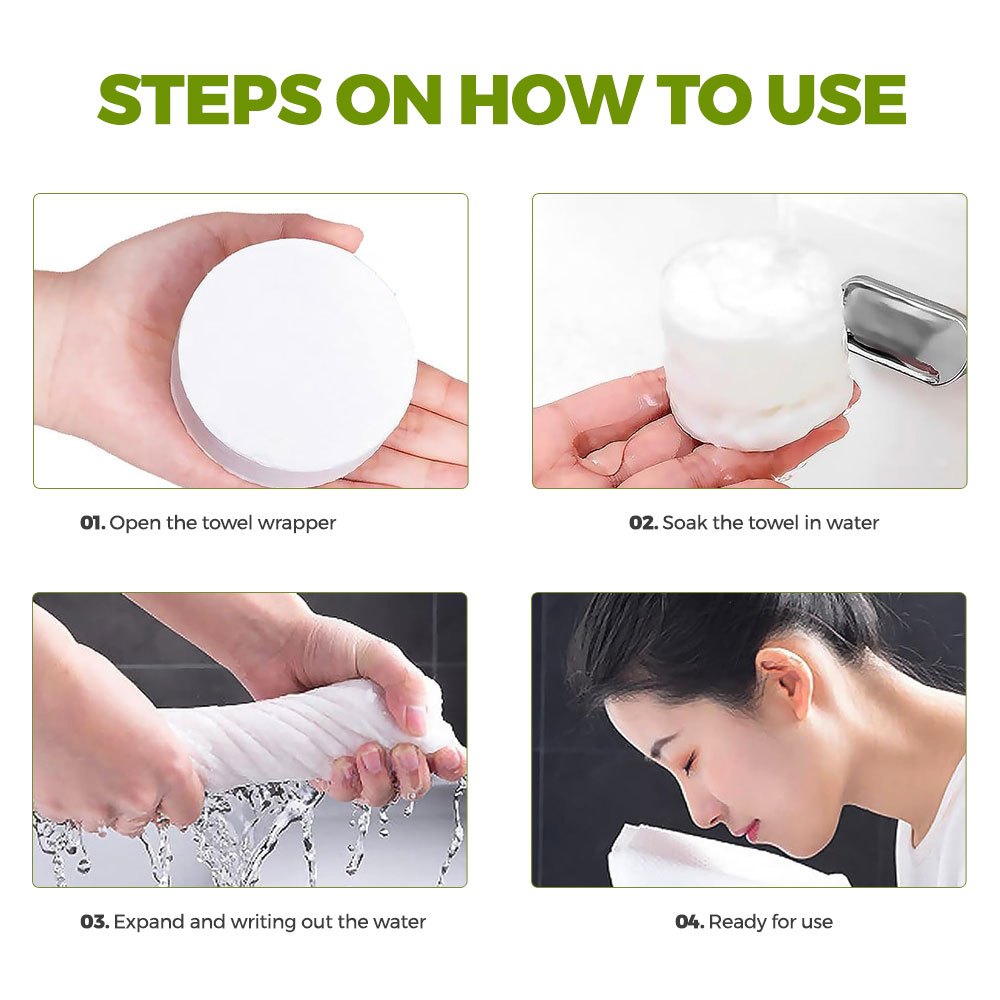 STEPS ON HOW TO USE

01. Open the towel wrapper

02. Soak the towel in water

03. Expand and writing out the water

04. Ready for use