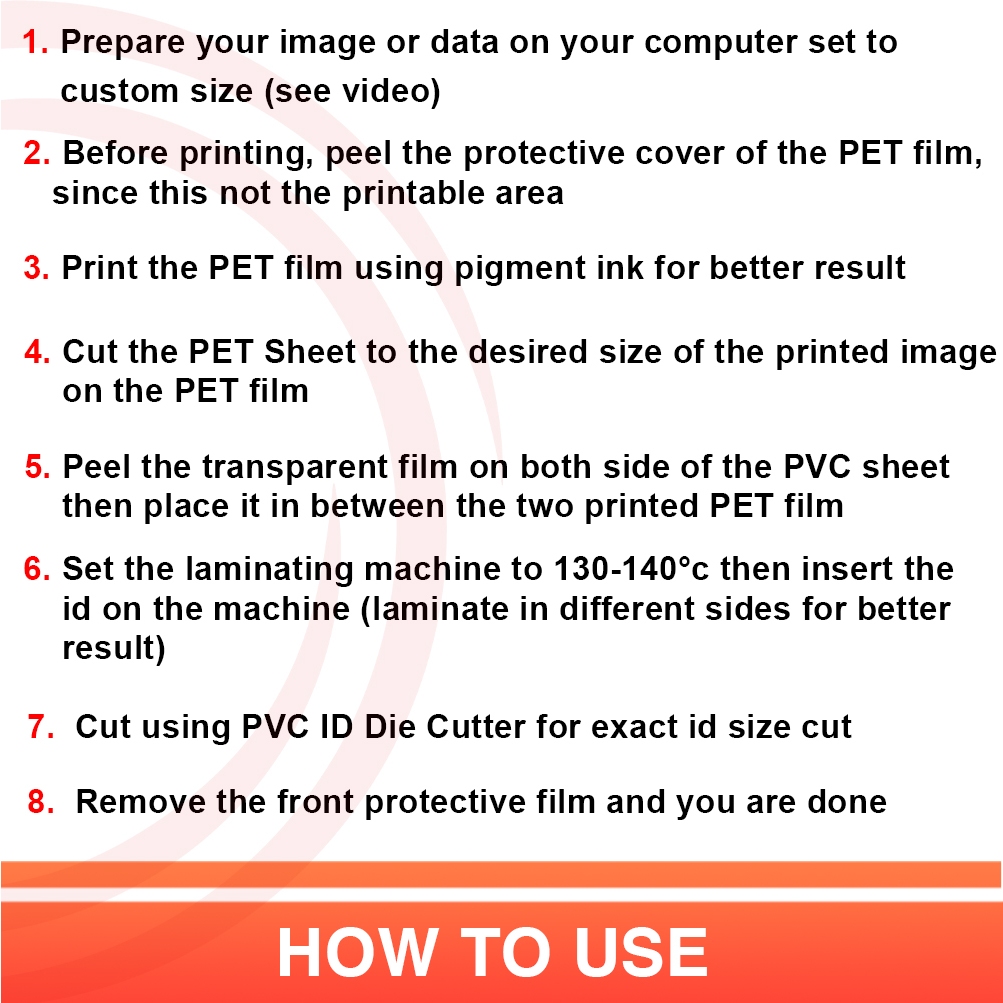 1. Prepare your image or data on your computer set to custom size (see video)

2. Before printing, peel the protective cover of the PET film, since this not the printable area

3. Print the PET film using pigment ink for better result

4. Cut the PET Sheet to the desired size of the printed image on the PET film

5. Peel the transparent film on both side of the PVC sheet then place it in between the two printed PET film

6. Set the laminating machine to 130-140°c then insert the id on the machine (laminate in different sides for better result)

7. Cut using PVC ID Die Cutter for exact id size cut

8. Remove the front protective film and you are done

HOW TO USE