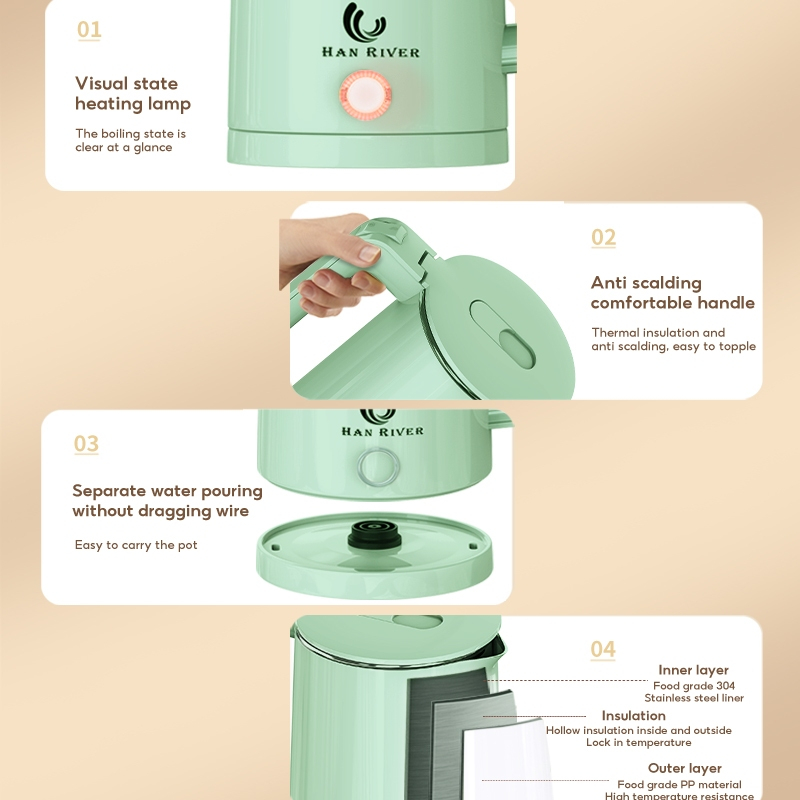 01

HAN RIVER

Visual state heating lamp

The boiling state is clear at a glance

02

Anti scalding comfortable handle

Thermal insulation and anti scalding, easy to topple

03

HAN RIVER

Separate water pouring without dragging wire

Easy to carry the pot

04

Inner layer
Food grade 304
Stainless steel liner

Insulation
Hollow insulation inside and outside
Lock in temperature

Outer layer
Food grade PP material
High temperature resistance