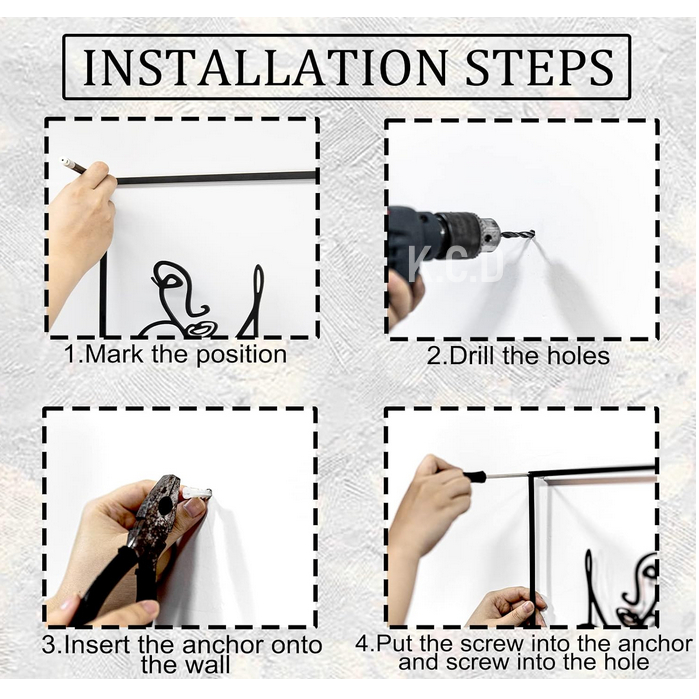 INSTALLATION STEPS

1.Mark the position

K.C.D

2.Drill the holes

3.Insert the anchor onto the wall

4.Put the screw into the anchor and screw into the hole