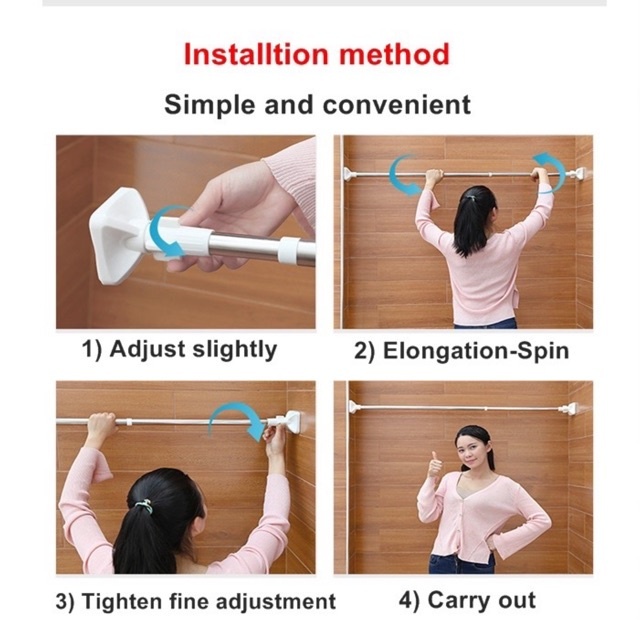 Installtion method

Simple and convenient

1) Adjust slightly

2) Elongation-Spin

3) Tighten fine adjustment

4) Carry out