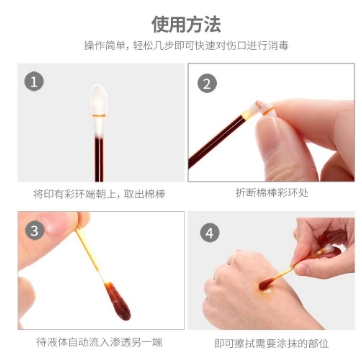 使用方法

操作简单，轻松几步即可快速对伤口进行消毒

1

将印有彩环端朝上，取出棉棒

2

折断棉棒彩环处

3

待液体自动流入渗透另一端

4

即可擦拭需要涂抹的部位