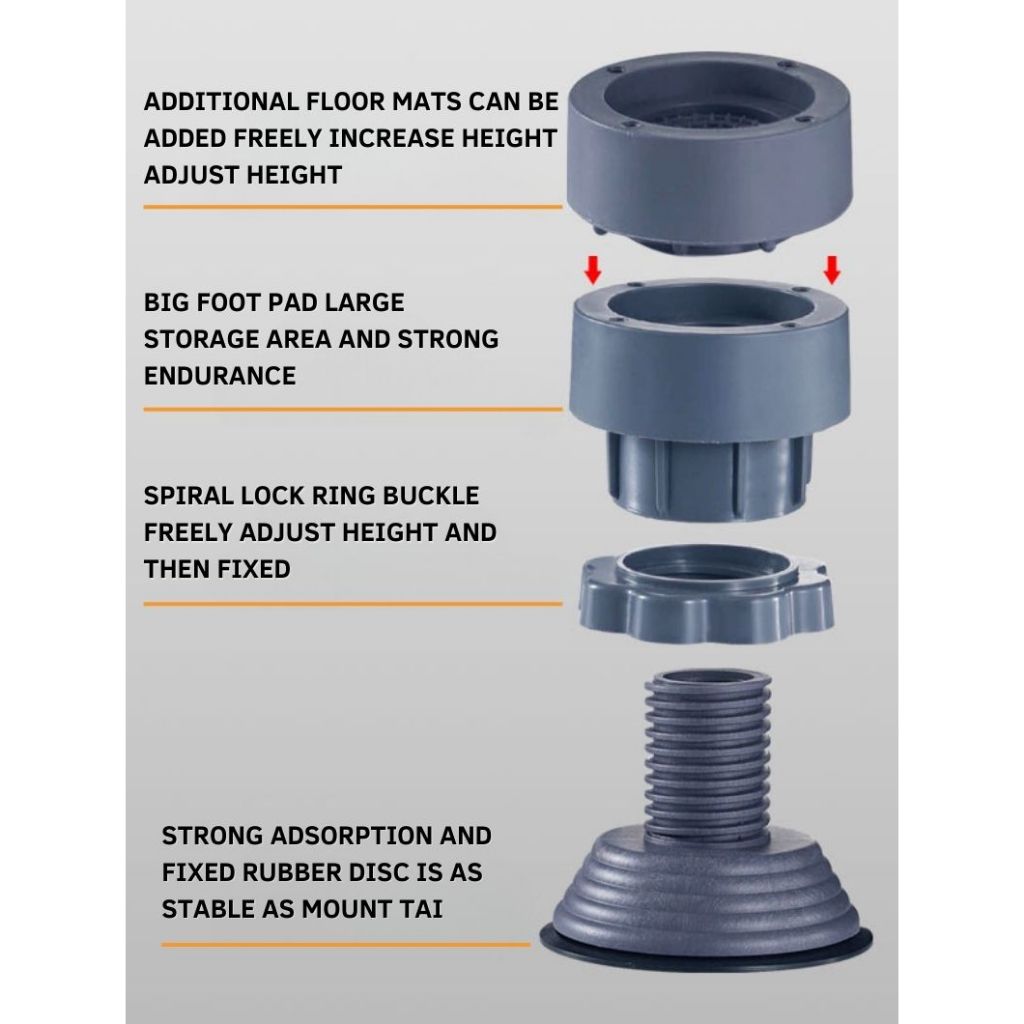 ADDITIONAL FLOOR MATS CAN BE ADDED FREELY INCREASE HEIGHT ADJUST HEIGHT

BIG FOOT PAD LARGE STORAGE AREA AND STRONG ENDURANCE

SPIRAL LOCK RING BUCKLE FREELY ADJUST HEIGHT AND THEN FIXED

STRONG ADSORPTION AND FIXED RUBBER DISC IS AS STABLE AS MOUNT TAI