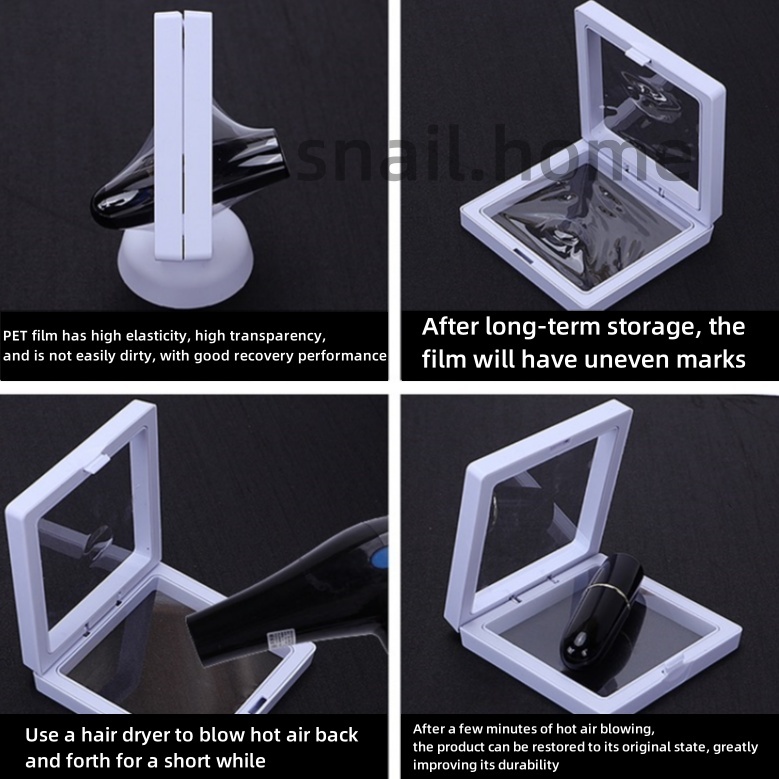 snail.home

PET film has high elasticity, high transparency, and is not easily dirty, with good recovery performance

After long-term storage, the film will have uneven marks

Use a hair dryer to blow hot air back and forth for a short while

After a few minutes of hot air blowing, the product can be restored to its original state, greatly improving its durability