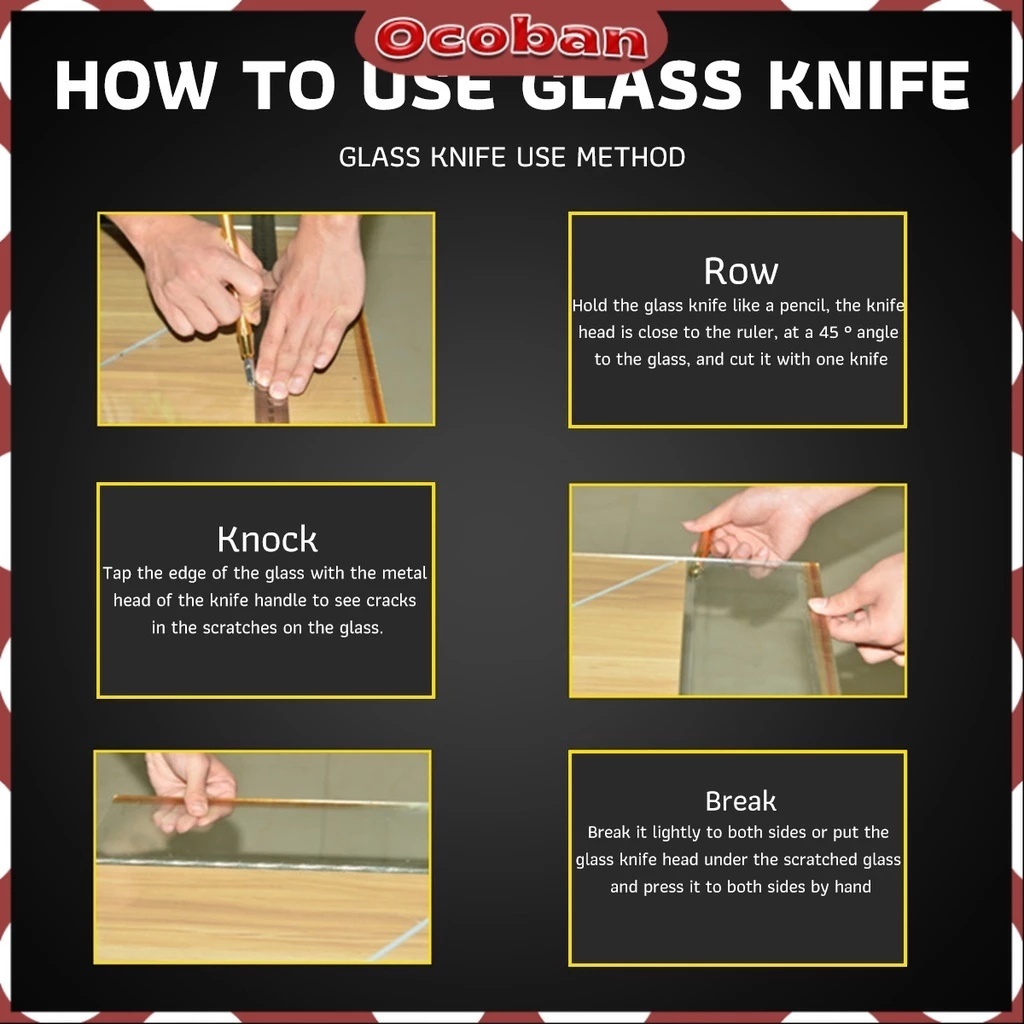 Ocoban

HOW TO USE GLASS KNIFE

GLASS KNIFE USE METHOD

Row
Hold the glass knife like a pencil, the knife head is close to the ruler, at a 45 ° angle to the glass, and cut it with one knife

Knock
Tap the edge of the glass with the metal head of the knife handle to see cracks in the scratches on the glass.

Break
Break it lightly to both sides or put the glass knife head under the scratched glass and press it to both sides by hand