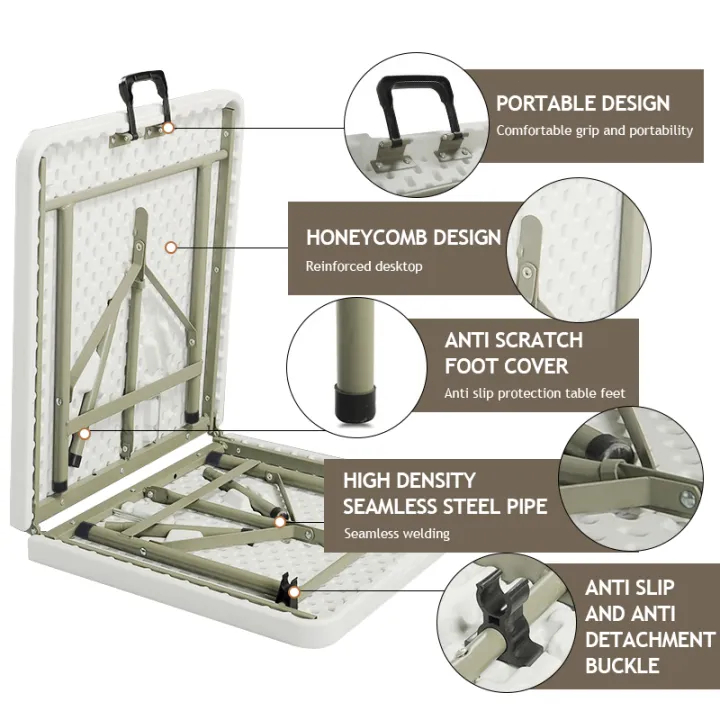 PORTABLE DESIGN
Comfortable grip and portability

HONEYCOMB DESIGN
Reinforced desktop

ANTI SCRATCH FOOT COVER
Anti slip protection table feet

HIGH DENSITY SEAMLESS STEEL PIPE
Seamless welding

ANTI SLIP AND ANTI DETACHMENT BUCKLE