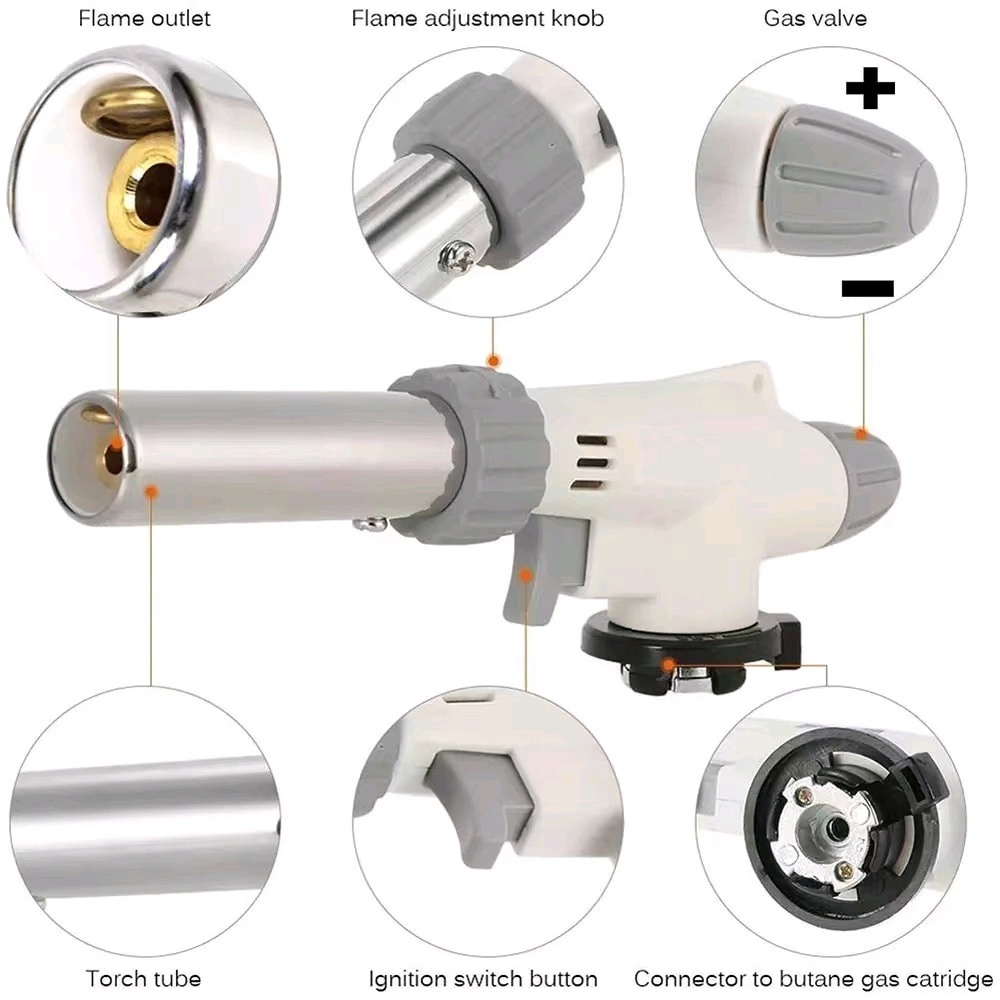 Flame outlet

Flame adjustment knob

Gas valve

+

−

Torch tube

Ignition switch button

Connector to butane gas catridge