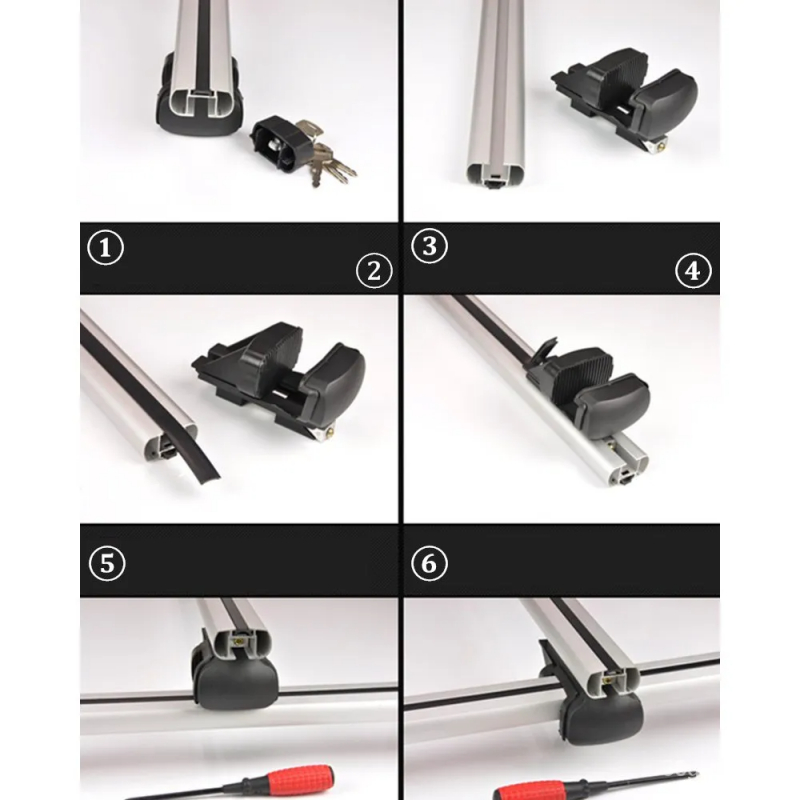 ①
②
③
④
⑤
⑥