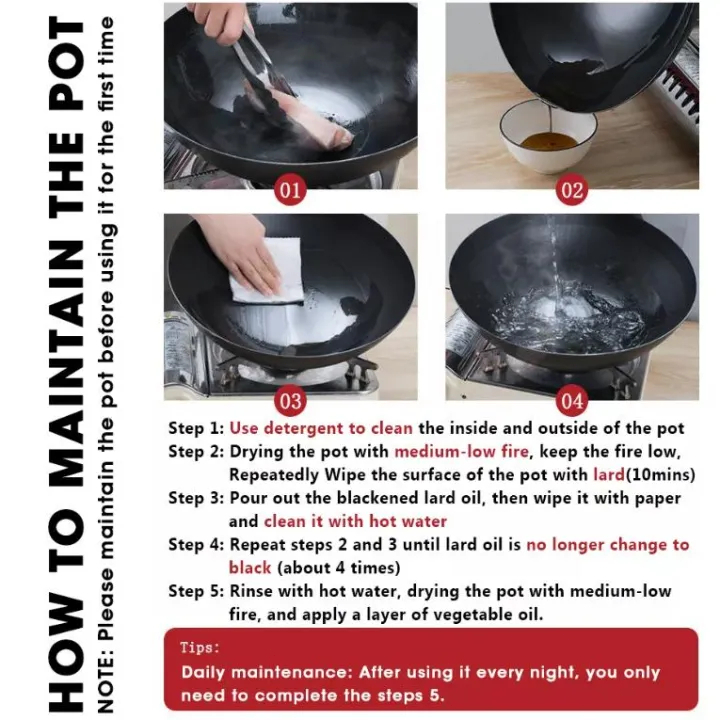 HOW TO MAINTAIN THE POT

NOTE: Please maintain the pot before using it for the first time

01

02

03

04

Step 1: Use detergent to clean the inside and outside of the pot

Step 2: Drying the pot with medium-low fire, keep the fire low, Repeatedly Wipe the surface of the pot with lard(10mins)

Step 3: Pour out the blackened lard oil, then wipe it with paper and clean it with hot water

Step 4: Repeat steps 2 and 3 until lard oil is no longer change to black (about 4 times)

Step 5: Rinse with hot water, drying the pot with medium-low fire, and apply a layer of vegetable oil.

Tips:

Daily maintenance: After using it every night, you only need to complete the steps 5.