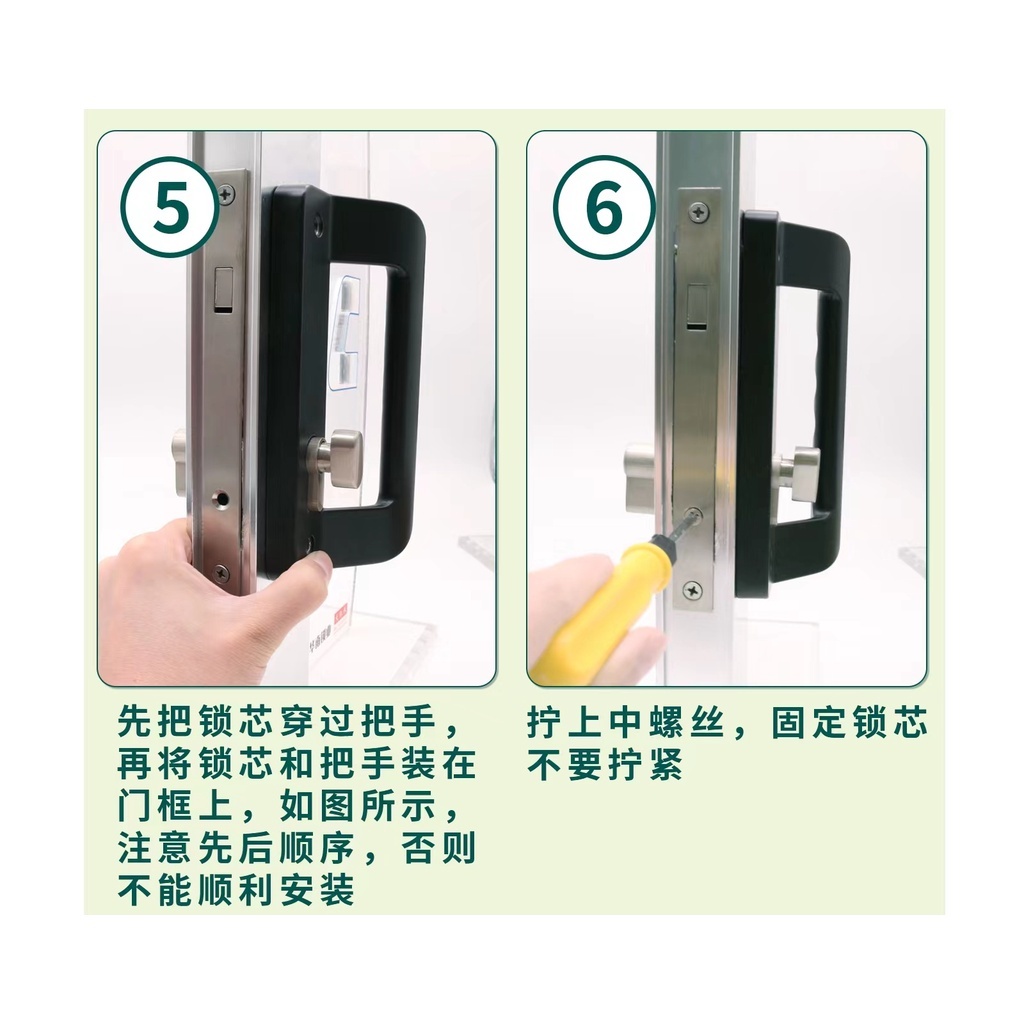 5

先把锁芯穿过把手，再将锁芯和把手装在门框上，如图所示，注意先后顺序，否则不能顺利安装

6

拧上中螺丝，固定锁芯不要拧紧