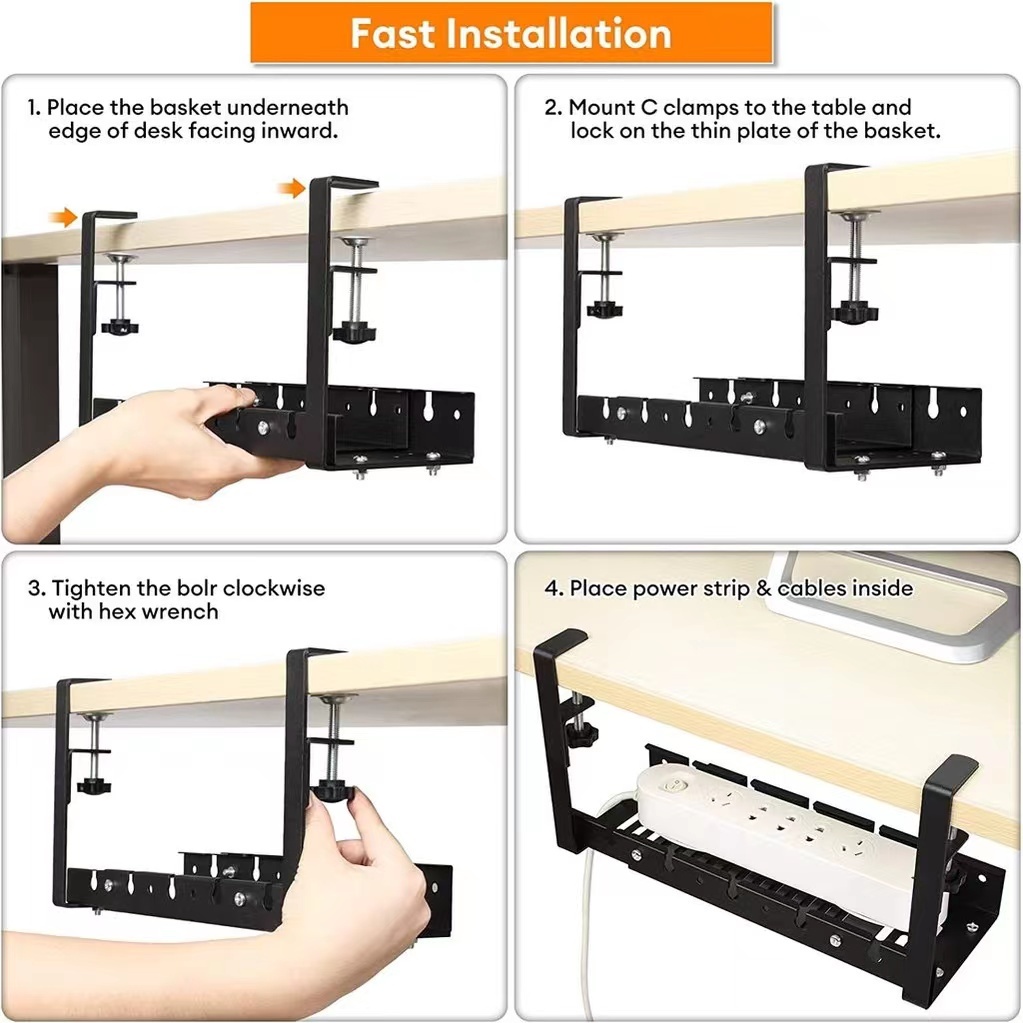 Fast Installation

1. Place the basket underneath edge of desk facing inward.

2. Mount C clamps to the table and lock on the thin plate of the basket.

3. Tighten the bolr clockwise with hex wrench

4. Place power strip & cables inside