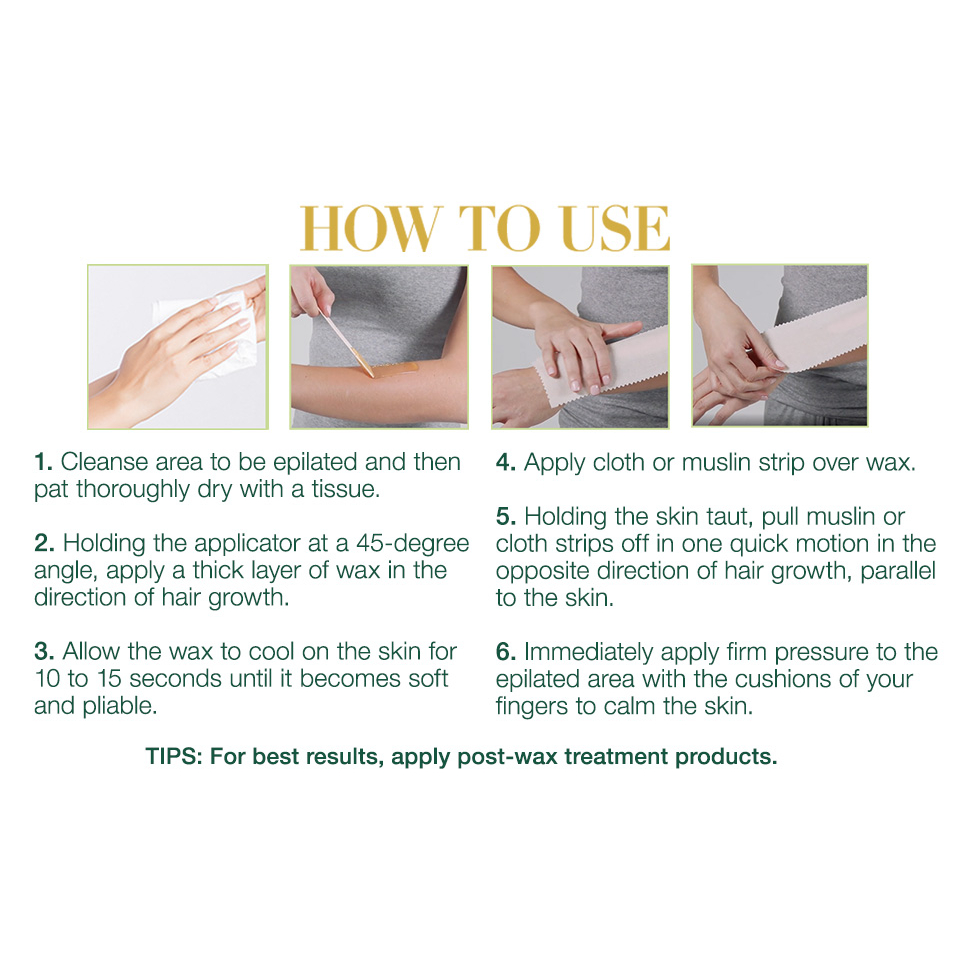 HOW TO USE

1. Cleanse area to be epilated and then pat thoroughly dry with a tissue.

2. Holding the applicator at a 45-degree angle, apply a thick layer of wax in the direction of hair growth.

3. Allow the wax to cool on the skin for 10 to 15 seconds until it becomes soft and pliable.

4. Apply cloth or muslin strip over wax.

5. Holding the skin taut, pull muslin or cloth strips off in one quick motion in the opposite direction of hair growth, parallel to the skin.

6. Immediately apply firm pressure to the epilated area with the cushions of your fingers to calm the skin.

TIPS: For best results, apply post-wax treatment products.