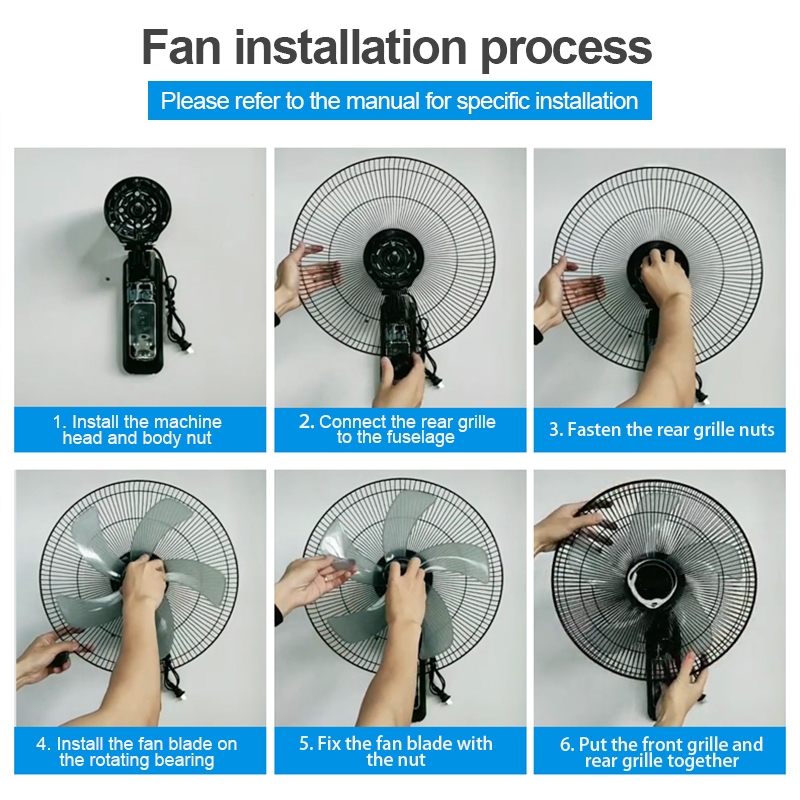 Fan installation process

Please refer to the manual for specific installation

1. Install the machine head and body nut

2. Connect the rear grille to the fuselage

3. Fasten the rear grille nuts

4. Install the fan blade on the rotating bearing

5. Fix the fan blade with the nut

6. Put the front grille and rear grille together