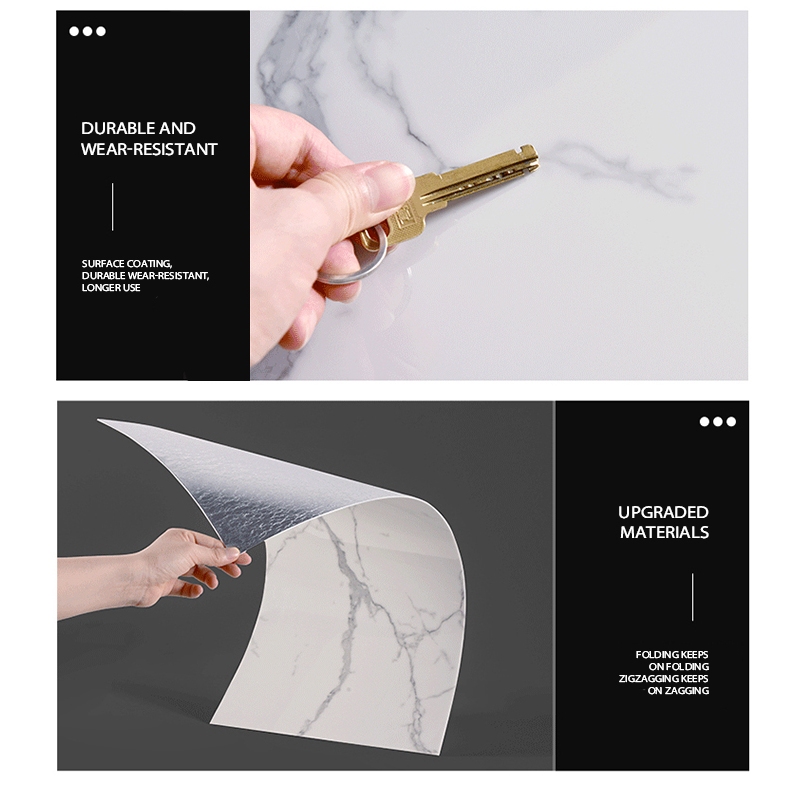 DURABLE AND WEAR-RESISTANT

SURFACE COATING, DURABLE WEAR-RESISTANT, LONGER USE

UPGRADED MATERIALS

FOLDING KEEPS ON FOLDING ZIGZAGGING KEEPS ON ZAGGING