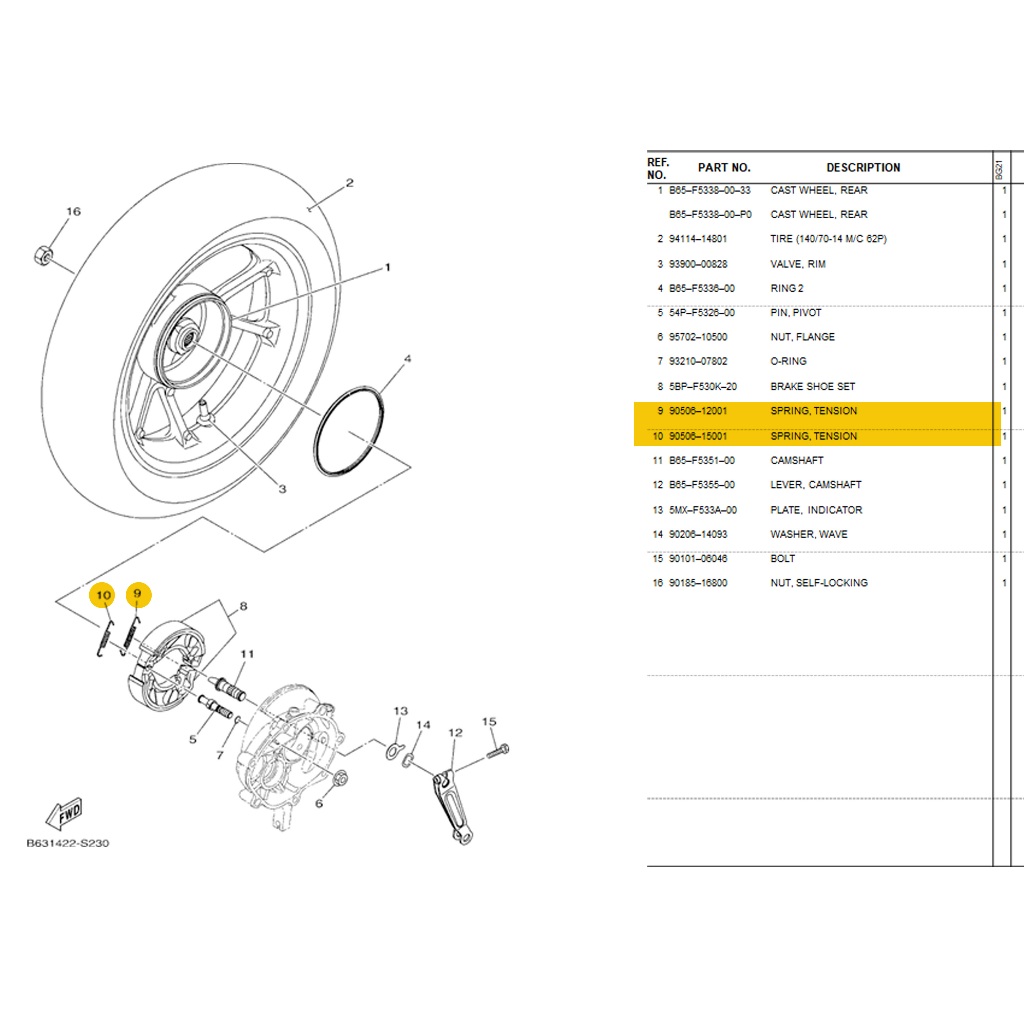 16
2
1
4
3
10
9
8
11
5
7
13
14
12
15
6
FWD
B631422-S230

| REF. NO. | PART NO. | DESCRIPTION | BG21 |
|---|---|---|---|
| 1 | B65–F5338–00–33 | CAST WHEEL, REAR | 1 |
| | B65–F5338–00–P0 | CAST WHEEL, REAR | 1 |
| 2 | 94114–14801 | TIRE (140/70-14 M/C 62P) | 1 |
| 3 | 93900–00828 | VALVE, RIM | 1 |
| 4 | B65–F5336–00 | RING 2 | 1 |
| 5 | 54P–F5326–00 | PIN, PIVOT | 1 |
| 6 | 95702–10500 | NUT, FLANGE | 1 |
| 7 | 93210–07802 | O-RING | 1 |
| 8 | 5BP–F530K–20 | BRAKE SHOE SET | 1 |
| 9 | 90506–12001 | SPRING, TENSION | 1 |
| 10 | 90506–15001 | SPRING, TENSION | 1 |
| 11 | B65–F5351–00 | CAMSHAFT | 1 |
| 12 | B65–F5355–00 | LEVER, CAMSHAFT | 1 |
| 13 | 5MX–F533A–00 | PLATE, INDICATOR | 1 |
| 14 | 90206–14093 | WASHER, WAVE | 1 |
| 15 | 90101–06046 | BOLT | 1 |
| 16 | 90185–16800 | NUT, SELF-LOCKING | 1 |