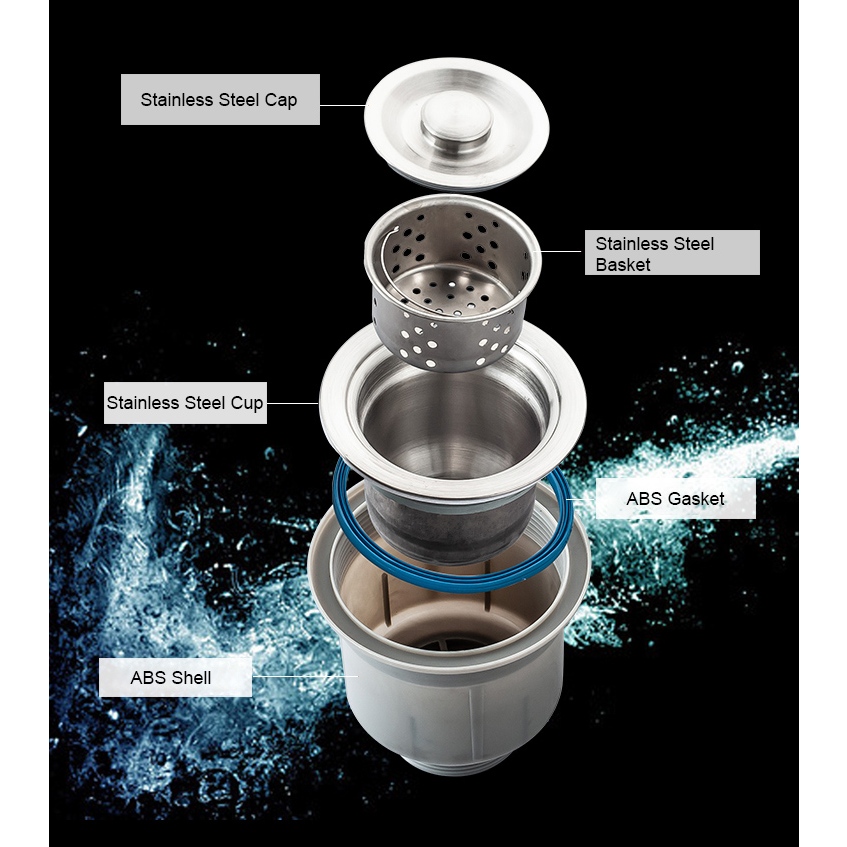 Stainless Steel Cap

Stainless Steel Basket

Stainless Steel Cup

ABS Gasket

ABS Shell