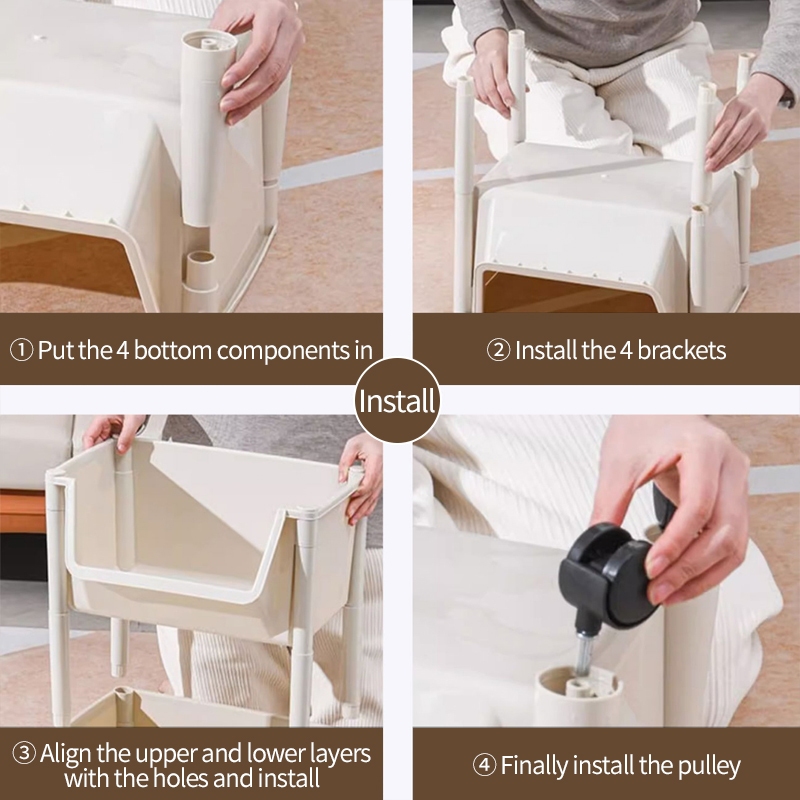 ① Put the 4 bottom components in

② Install the 4 brackets

Install

③ Align the upper and lower layers with the holes and install

④ Finally install the pulley