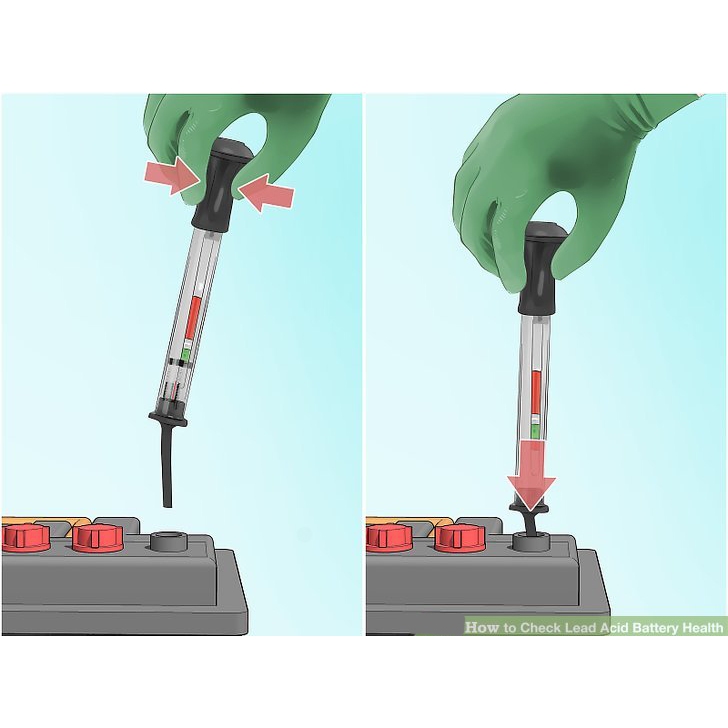 How to Check Lead Acid Battery Health