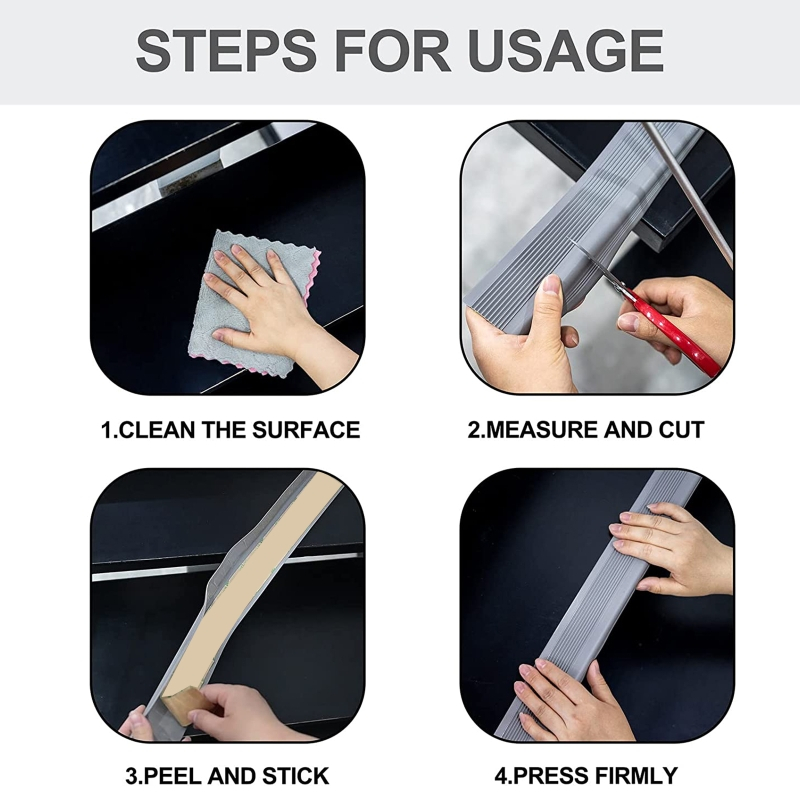 STEPS FOR USAGE

1.CLEAN THE SURFACE

2.MEASURE AND CUT

3.PEEL AND STICK

4.PRESS FIRMLY